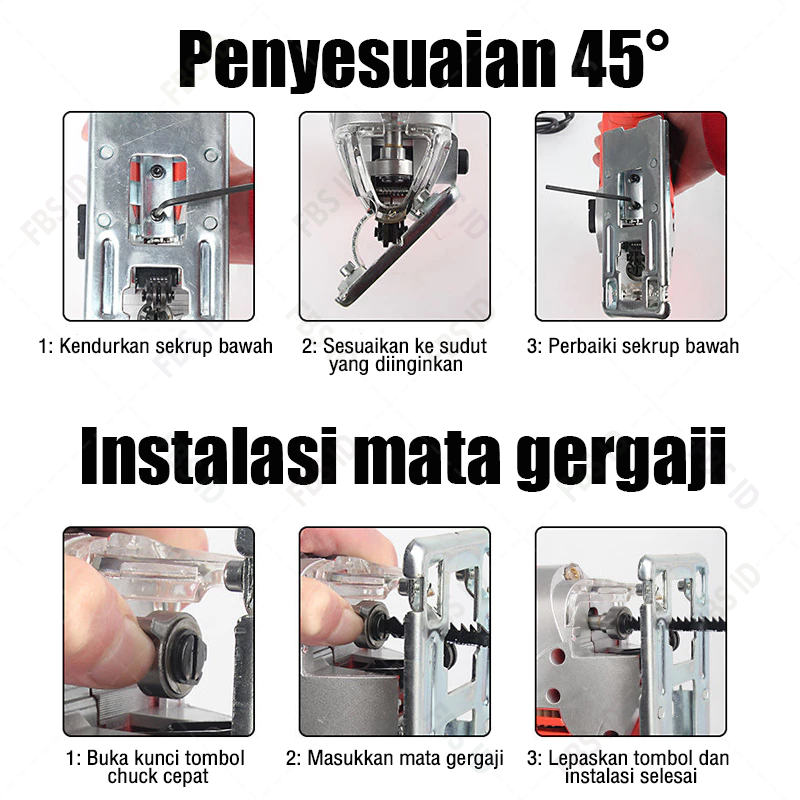 Penyesuaian 45°

1: Kendurkan sekrup bawah

2: Sesuaikan ke sudut yang diinginkan

3: Perbaiki sekrup bawah

Instalasi mata gergaji

1: Buka kunci tombol chuck cepat

2: Masukkan mata gergaji

3: Lepaskan tombol dan instalasi selesai

FBS ID