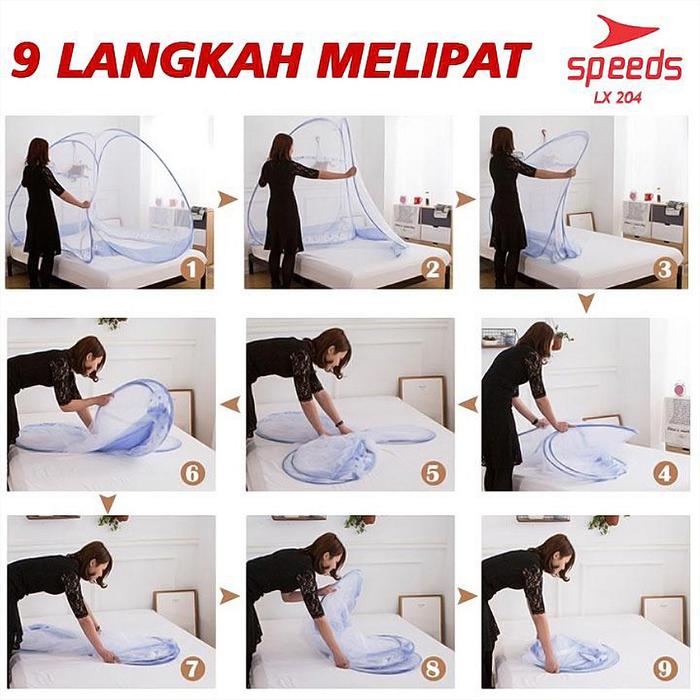 9 LANGKAH MELIPAT

speeds
LX 204

1
2
3
6
5
4
7
8
9