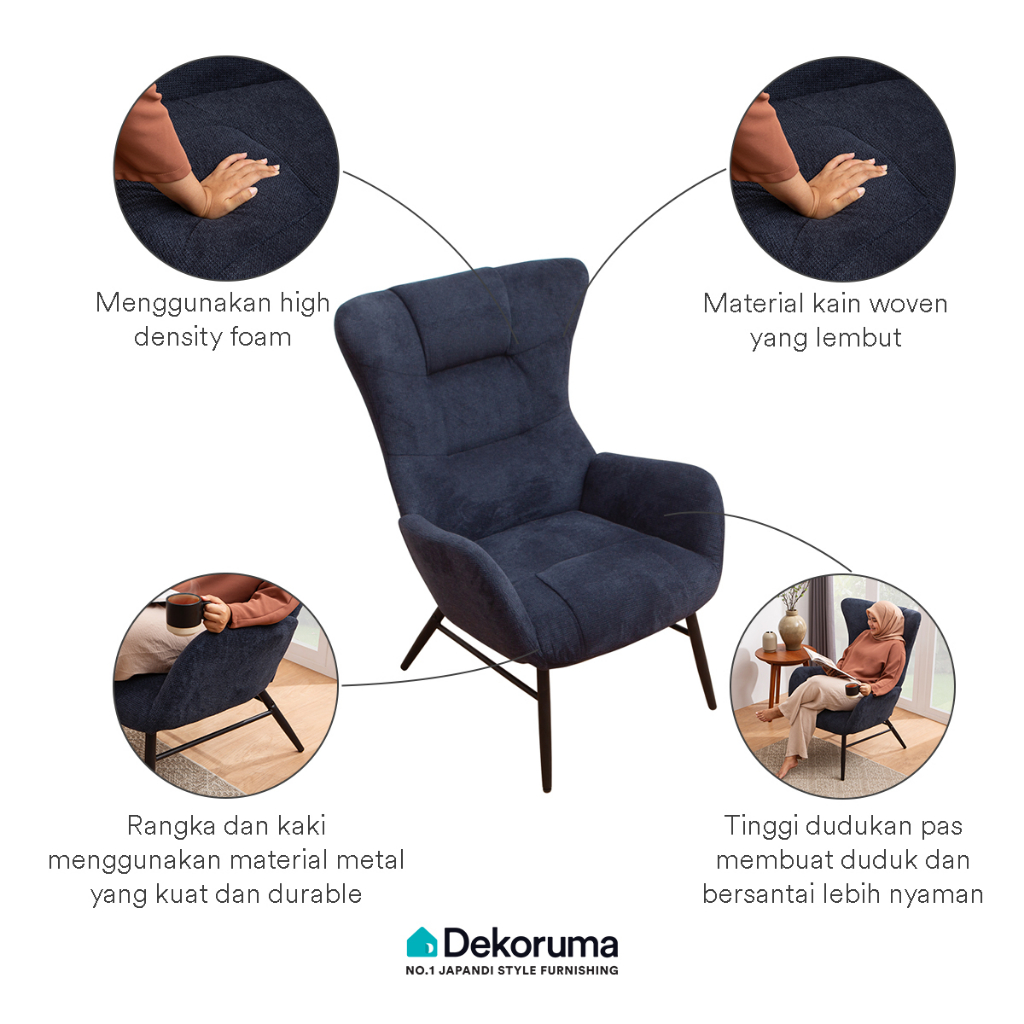 Menggunakan high density foam

Material kain woven yang lembut

Rangka dan kaki menggunakan material metal yang kuat dan durable

Tinggi dudukan pas membuat duduk dan bersantai lebih nyaman

Dekoruma
NO.1 JAPANDI STYLE FURNISHING