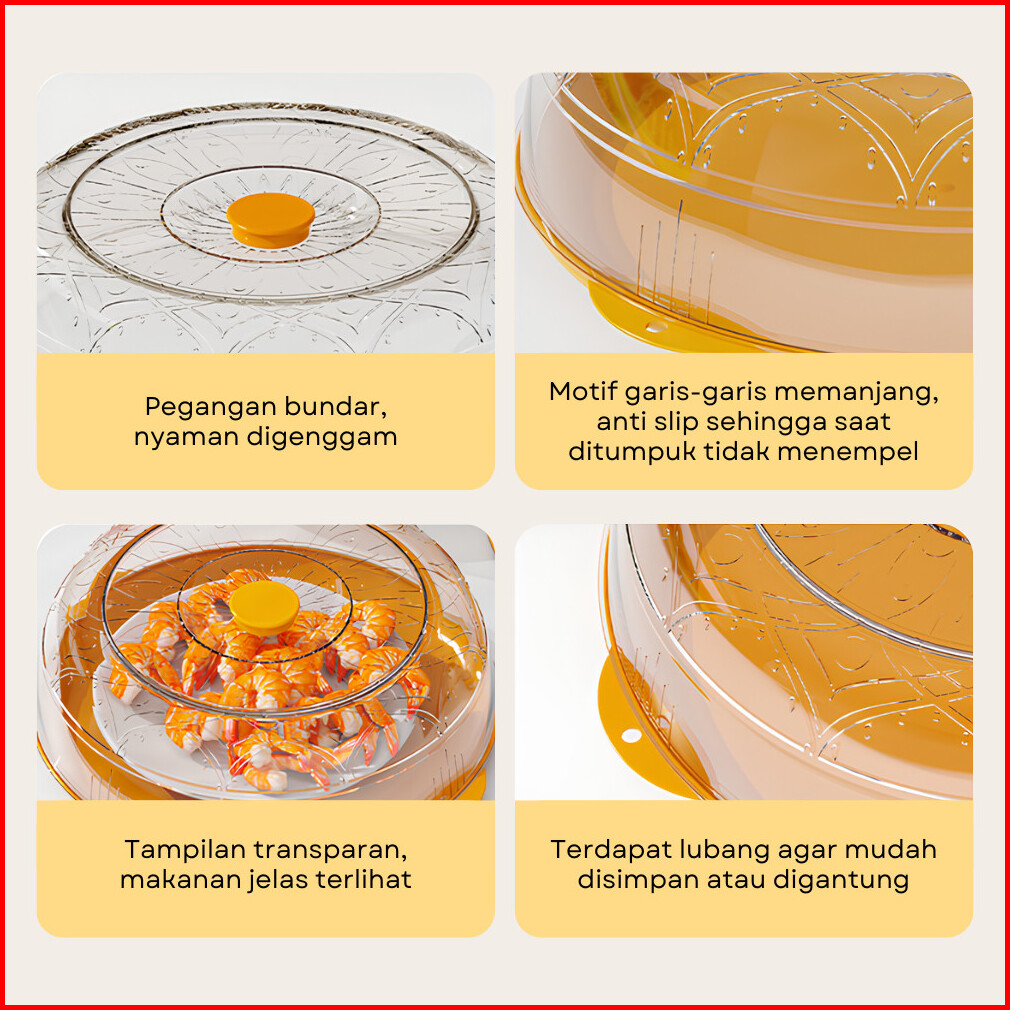 Pegangan bundar, nyaman digenggam

Motif garis-garis memanjang, anti slip sehingga saat ditumpuk tidak menempel

Tampilan transparan, makanan jelas terlihat

Terdapat lubang agar mudah disimpan atau digantung