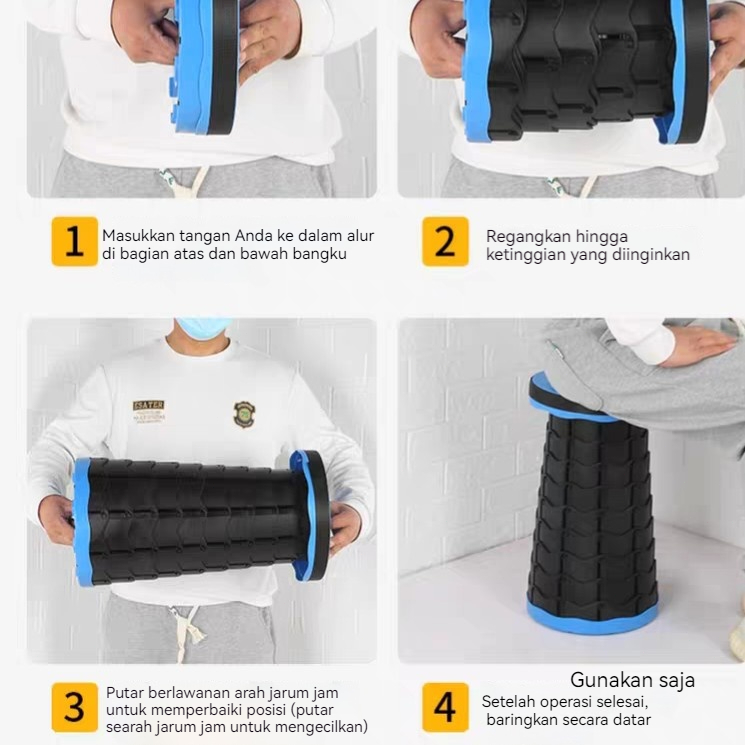 1 Masukkan tangan Anda ke dalam alur di bagian atas dan bawah bangku

2 Regangkan hingga ketinggian yang diinginkan

ESATER

3 Putar berlawanan arah jarum jam untuk memperbaiki posisi (putar searah jarum jam untuk mengecilkan)

Gunakan saja

4 Setelah operasi selesai, baringkan secara datar