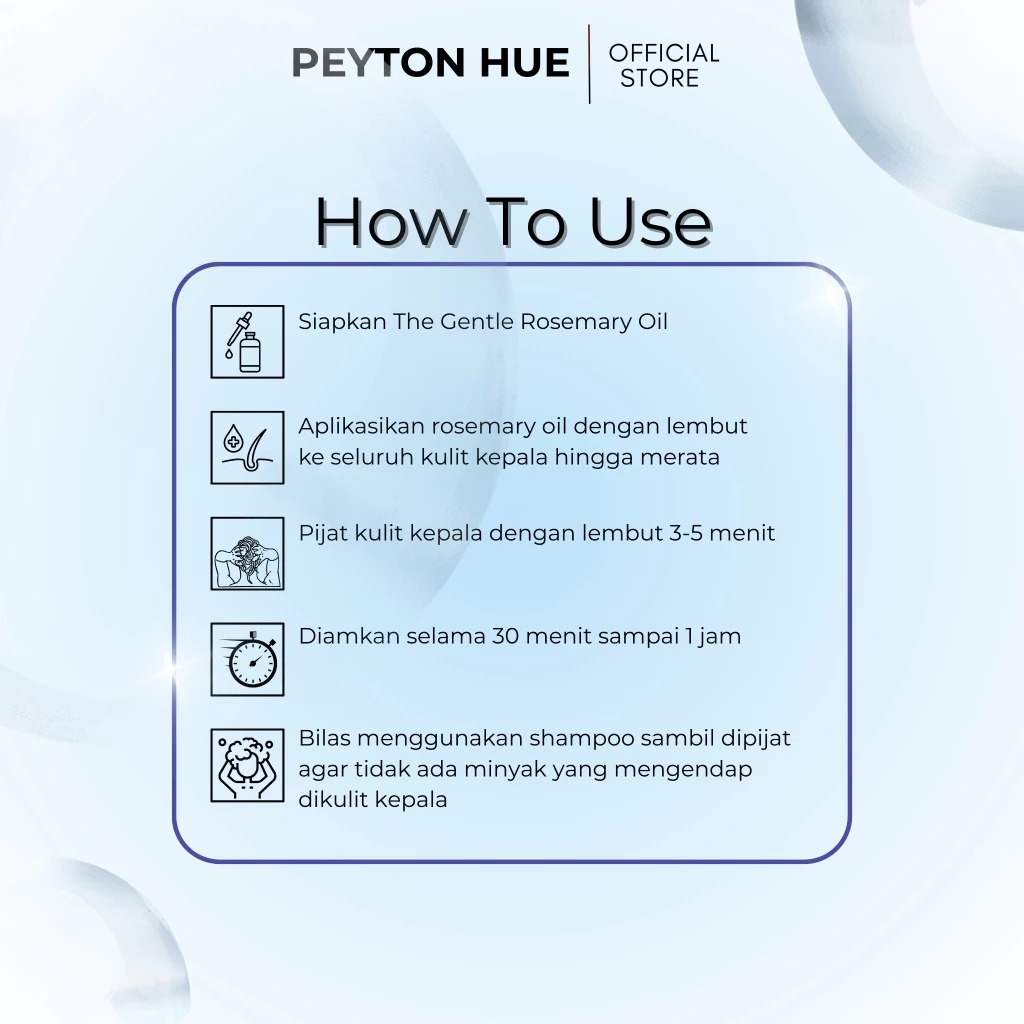 PEYTON HUE | OFFICIAL STORE

How To Use

Siapkan The Gentle Rosemary Oil

Aplikasikan rosemary oil dengan lembut ke seluruh kulit kepala hingga merata

Pijat kulit kepala dengan lembut 3-5 menit

Diamkan selama 30 menit sampai 1 jam

Bilas menggunakan shampoo sambil dipijat agar tidak ada minyak yang mengendap dikulit kepala