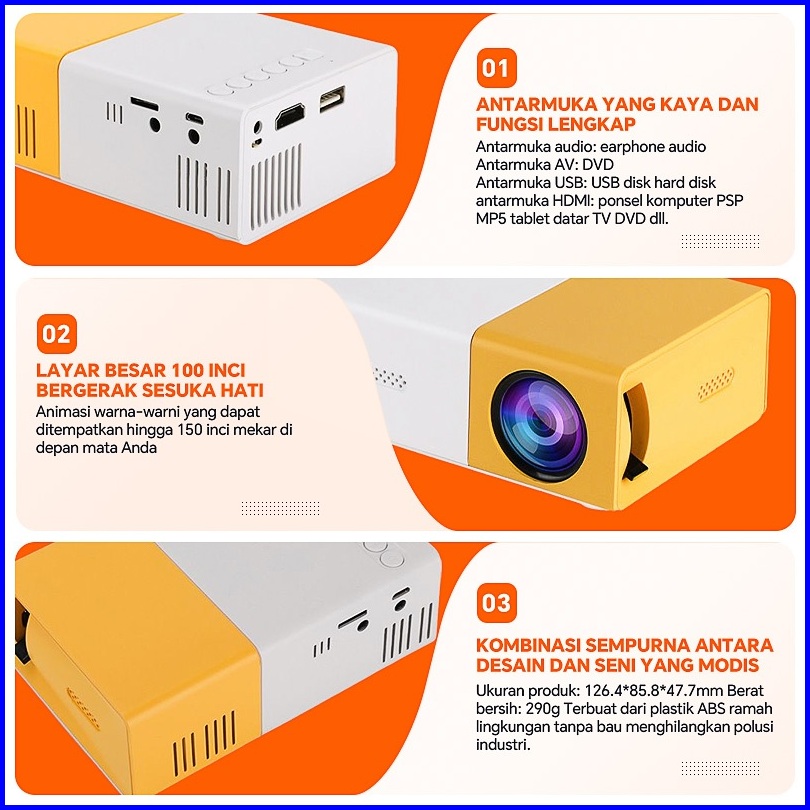 01

ANTARMUKA YANG KAYA DAN FUNGSI LENGKAP

Antarmuka audio: earphone audio
Antarmuka AV: DVD
Antarmuka USB: USB disk hard disk
antarmuka HDMI: ponsel komputer PSP MP5 tablet datar TV DVD dll.

02

LAYAR BESAR 100 INCI BERGERAK SESUKA HATI

Animasi warna-warni yang dapat ditempatkan hingga 150 inci mekar di depan mata Anda

03

KOMBINASI SEMPURNA ANTARA DESAIN DAN SENI YANG MODIS

Ukuran produk: 126.4*85.8*47.7mm Berat bersih: 290g Terbuat dari plastik ABS ramah lingkungan tanpa bau menghilangkan polusi industri.