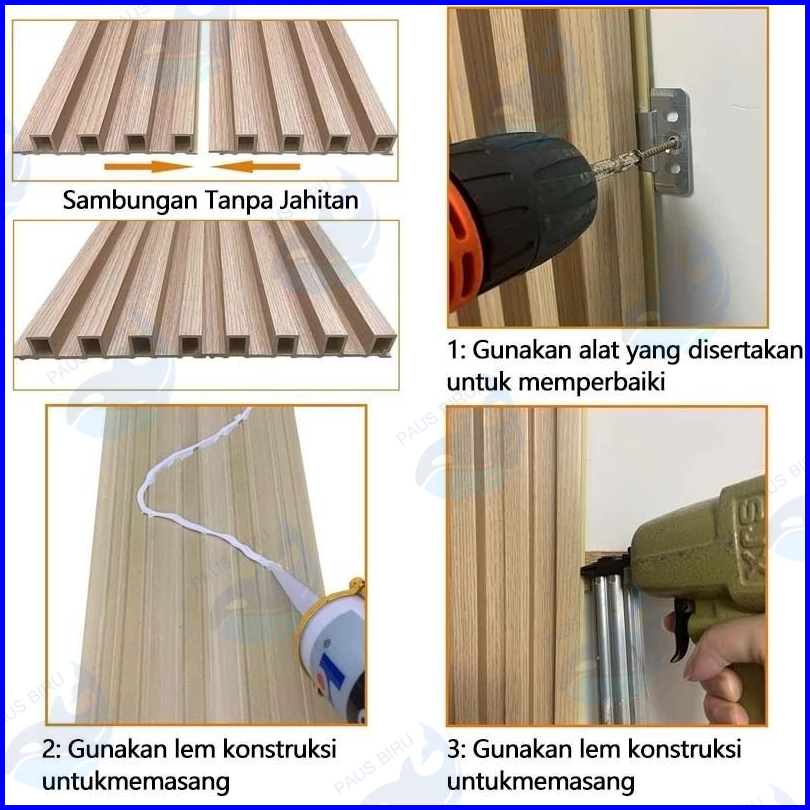 Sambungan Tanpa Jahitan

1: Gunakan alat yang disertakan untuk memperbaiki

2: Gunakan lem konstruksi untukmemasang

3: Gunakan lem konstruksi untukmemasang

PAUS BIRU