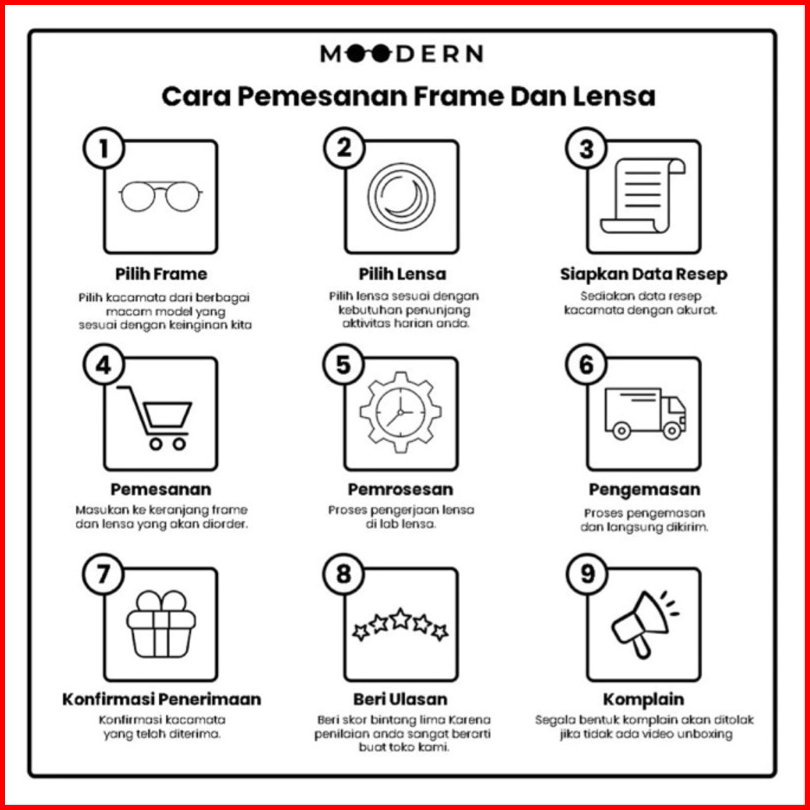 MOODERN

Cara Pemesanan Frame Dan Lensa

1

Pilih Frame

Pilih kacamata dari berbagai macam model yang sesuai dengan keinginan kita

2

Pilih Lensa

Pilih lensa sesuai dengan kebutuhan penunjang aktivitas harian anda.

3

Siapkan Data Resep

Sediakan data resep kacamata dengan akurat.

4

Pemesanan

Masukan ke keranjang frame dan lensa yang akan diorder.

5

Pemrosesan

Proses pengerjaan lensa di lab lensa.

6

Pengemasan

Proses pengemasan dan langsung dikirim.

7

Konfirmasi Penerimaan

Konfirmasi kacamata yang telah diterima.

8

Beri Ulasan

Beri skor bintang lima Karena penilaian anda sangat berarti buat toko kami.

9

Komplain

Segala bentuk komplain akan ditolak jika tidak ada video unboxing