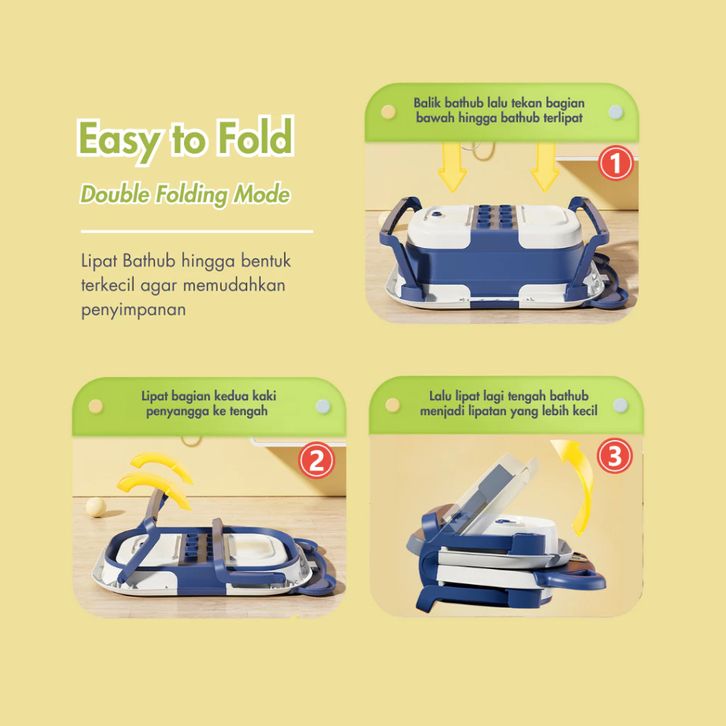 Easy to Fold

Double Folding Mode

Lipat Bathub hingga bentuk terkecil agar memudahkan penyimpanan

Balik bathub lalu tekan bagian bawah hingga bathub terlipat

1

Lipat bagian kedua kaki penyangga ke tengah

2

Lalu lipat lagi tengah bathub menjadi lipatan yang lebih kecil

3