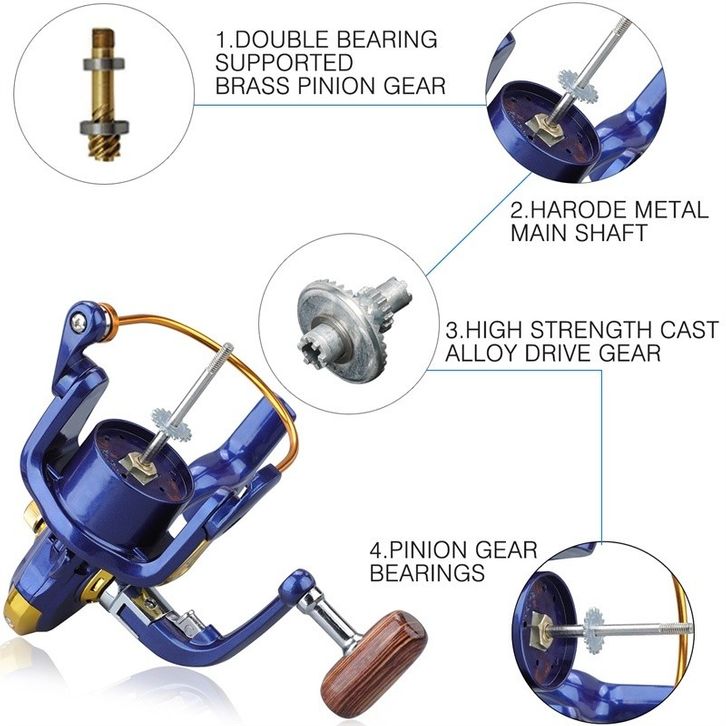 1.DOUBLE BEARING SUPPORTED BRASS PINION GEAR

2.HARODE METAL MAIN SHAFT

3.HIGH STRENGTH CAST ALLOY DRIVE GEAR

4.PINION GEAR BEARINGS