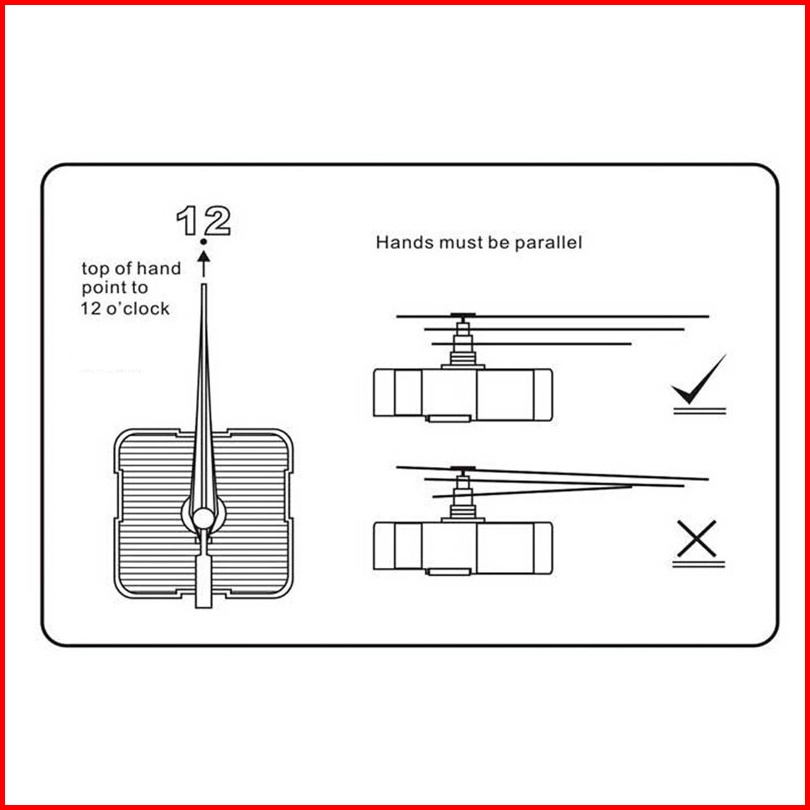 12

top of hand point to 12 o'clock

Hands must be parallel