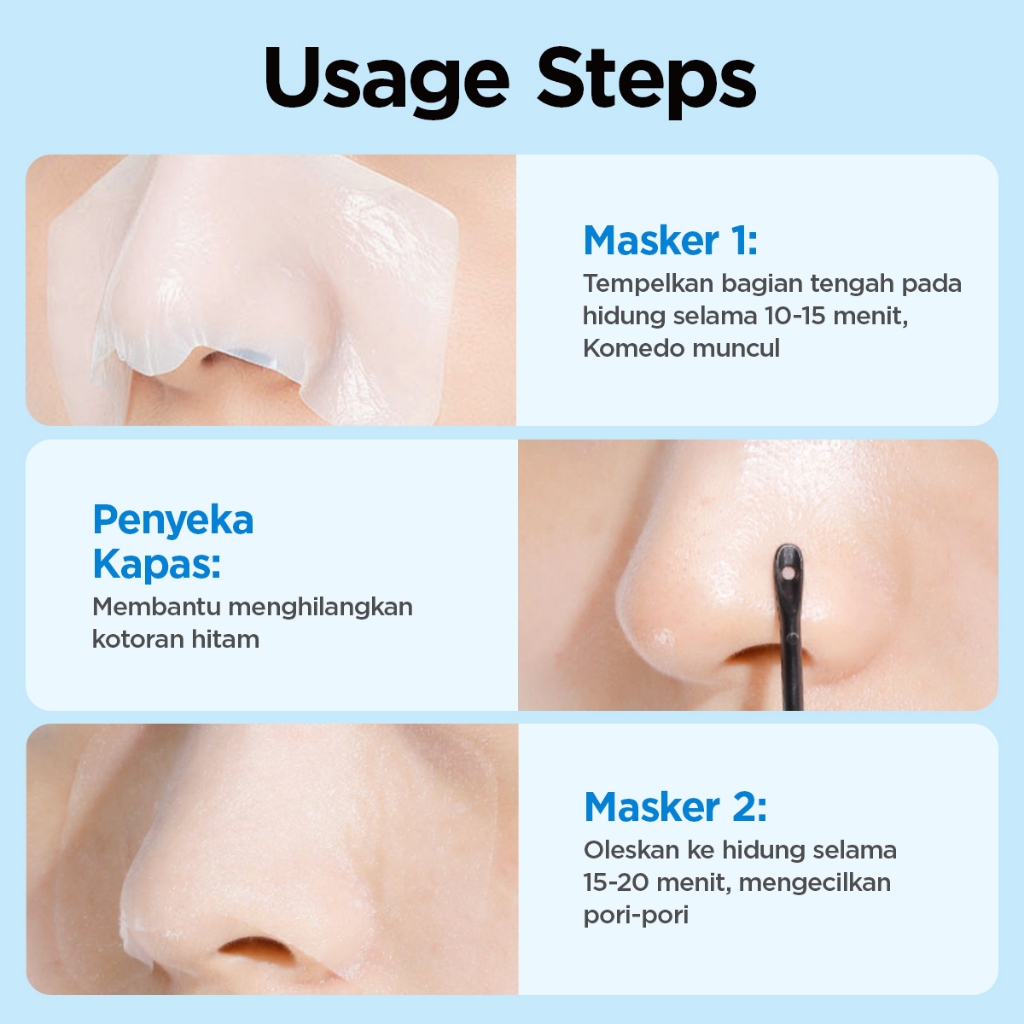 Usage Steps

Masker 1:
Tempelkan bagian tengah pada hidung selama 10-15 menit, Komedo muncul

Penyeka Kapas:
Membantu menghilangkan kotoran hitam

Masker 2:
Oleskan ke hidung selama 15-20 menit, mengecilkan pori-pori