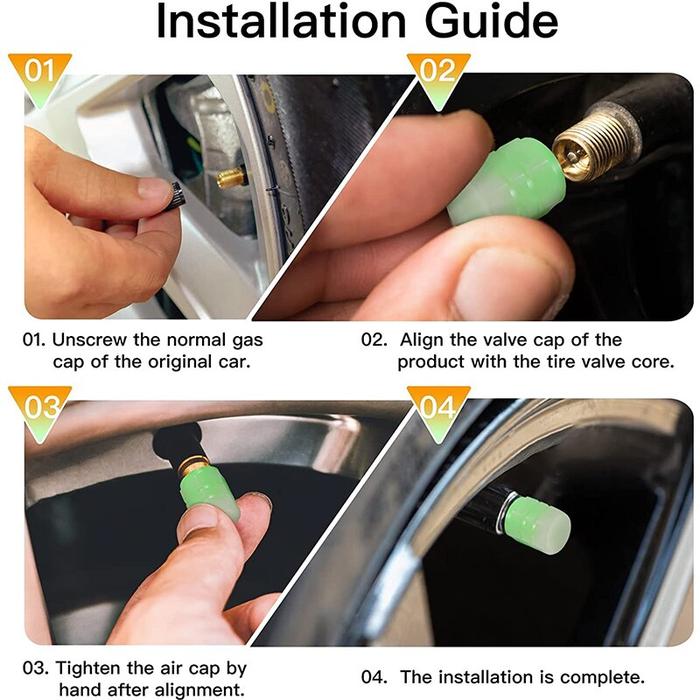 Installation Guide

01

02

01. Unscrew the normal gas cap of the original car.

02. Align the valve cap of the product with the tire valve core.

03

04

03. Tighten the air cap by hand after alignment.

04. The installation is complete.