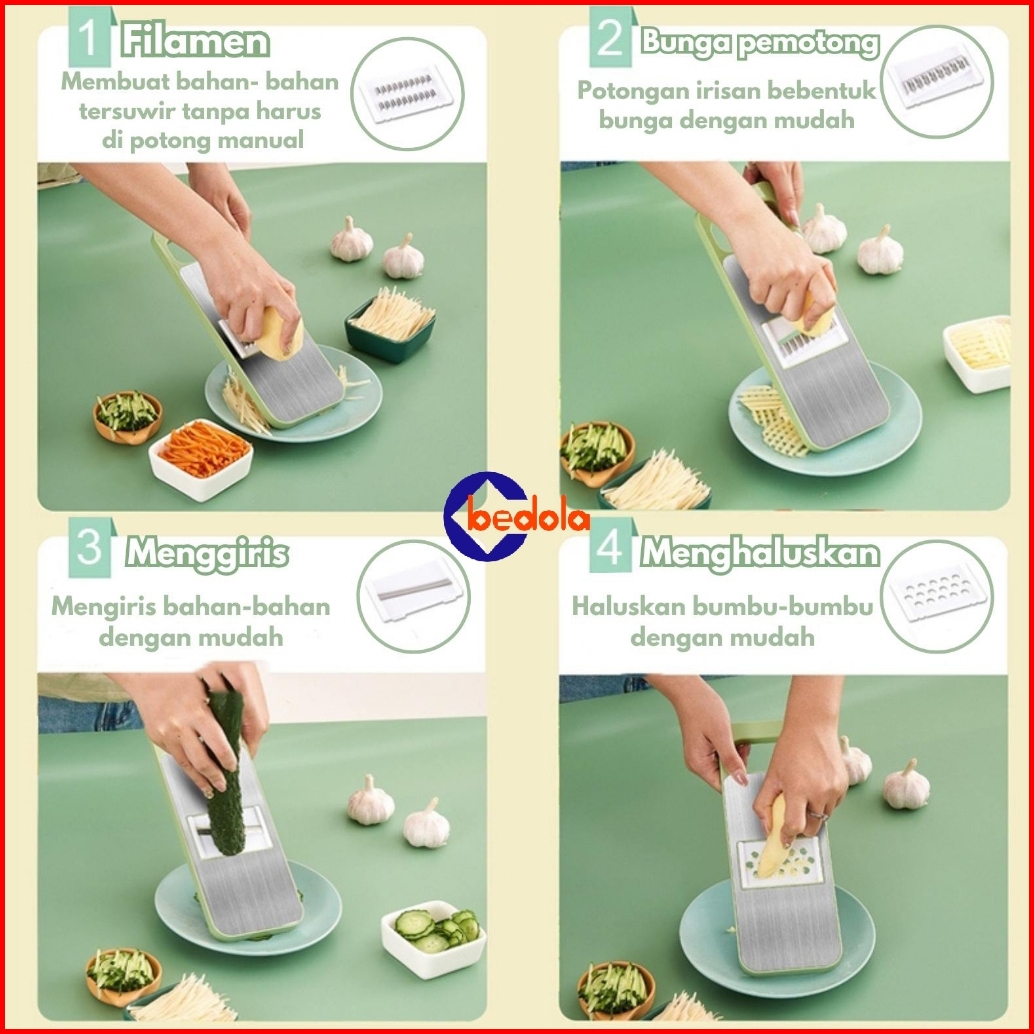 1 Filamen

Membuat bahan- bahan tersuwir tanpa harus di potong manual

2 Bunga pemotong

Potongan irisan bebentuk bunga dengan mudah

bedola

3 Menggiris

Mengiris bahan-bahan dengan mudah

4 Menghaluskan

Haluskan bumbu-bumbu dengan mudah