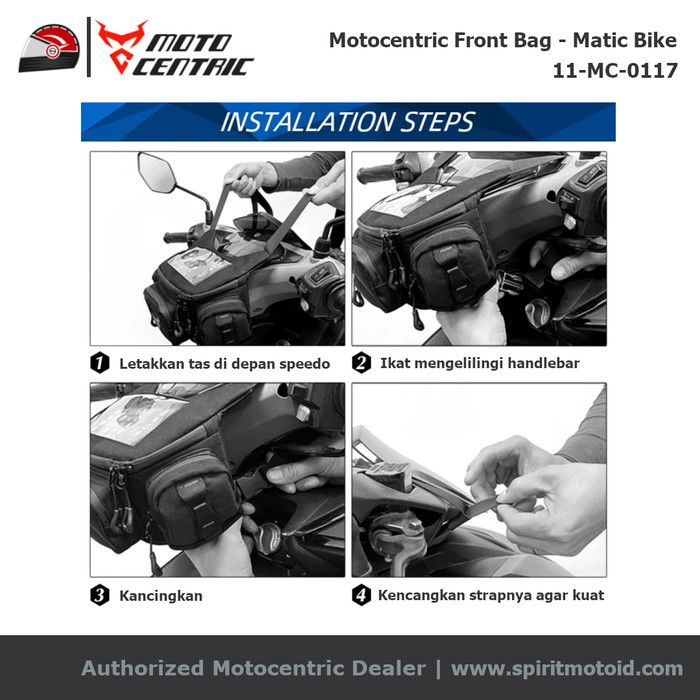 MOTO CENTRIC

Motocentric Front Bag - Matic Bike
11-MC-0117

INSTALLATION STEPS

1 Letakkan tas di depan speedo

2 Ikat mengelilingi handlebar

3 Kancingkan

4 Kencangkan strapnya agar kuat

Authorized Motocentric Dealer | www.spiritmotoid.com