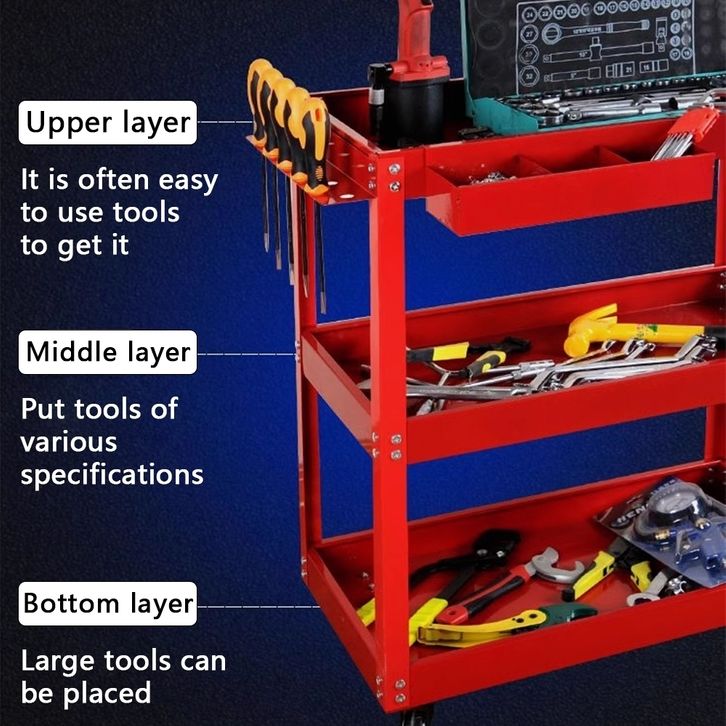 Upper layer

It is often easy to use tools to get it

Middle layer

Put tools of various specifications

Bottom layer

Large tools can be placed