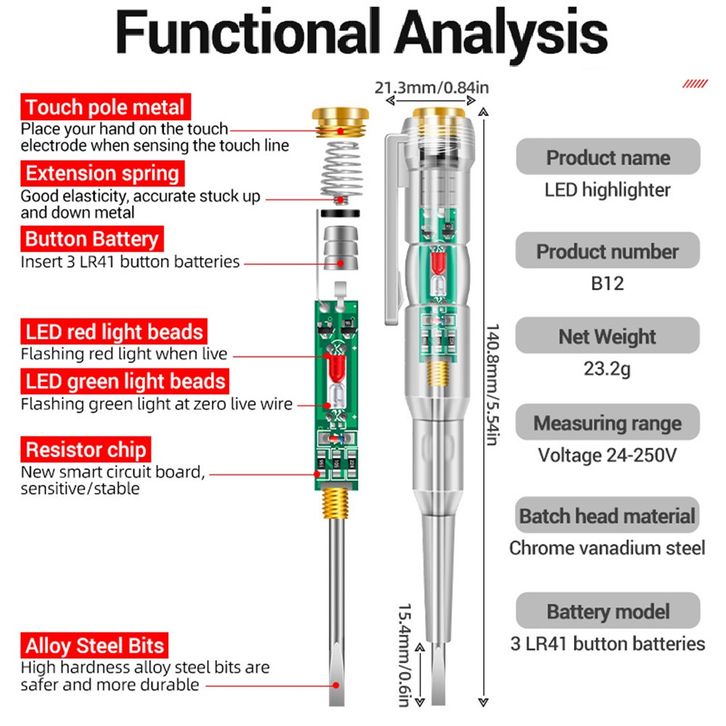 Functional Analysis

Touch pole metal
Place your hand on the touch electrode when sensing the touch line

Extension spring
Good elasticity, accurate stuck up and down metal

Button Battery
Insert 3 LR41 button batteries

LED red light beads
Flashing red light when live

LED green light beads
Flashing green light at zero live wire

Resistor chip
New smart circuit board, sensitive/stable

Alloy Steel Bits
High hardness alloy steel bits are safer and more durable

21.3mm/0.84in

140.8mm/5.54in

15.4mm/0.6in

Product name
LED highlighter

Product number
B12

Net Weight
23.2g

Measuring range
Voltage 24-250V

Batch head material
Chrome vanadium steel

Battery model
3 LR41 button batteries