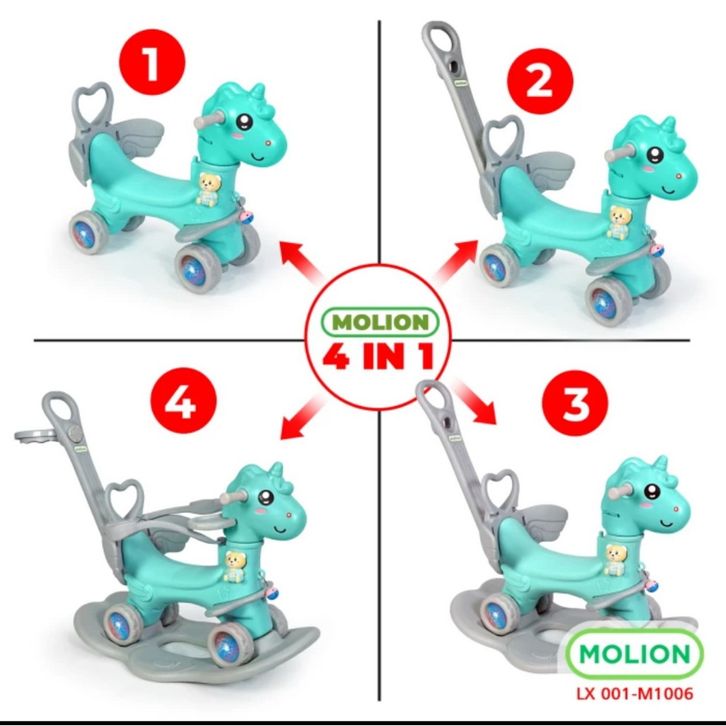 1

2

MOLION
4 IN 1

4

3

MOLION
LX 001-M1006