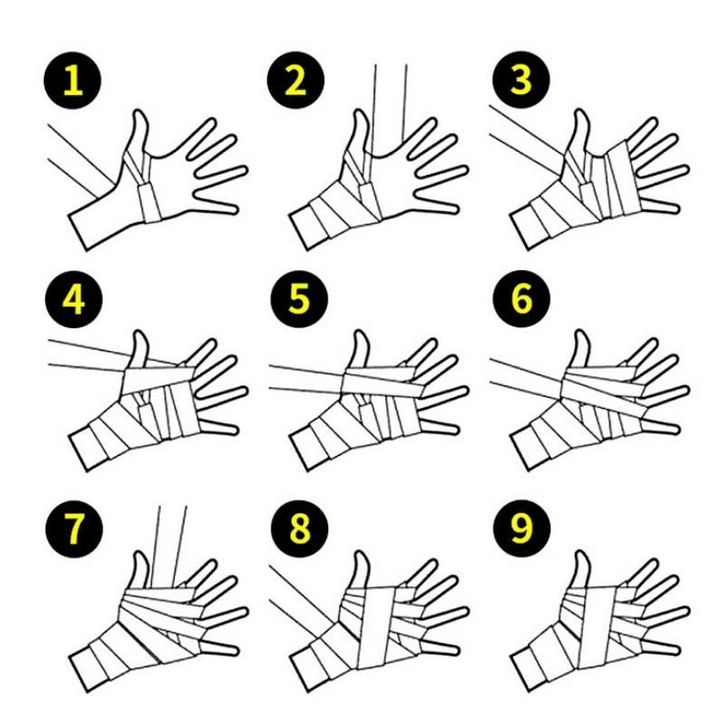 1
2
3
4
5
6
7
8
9