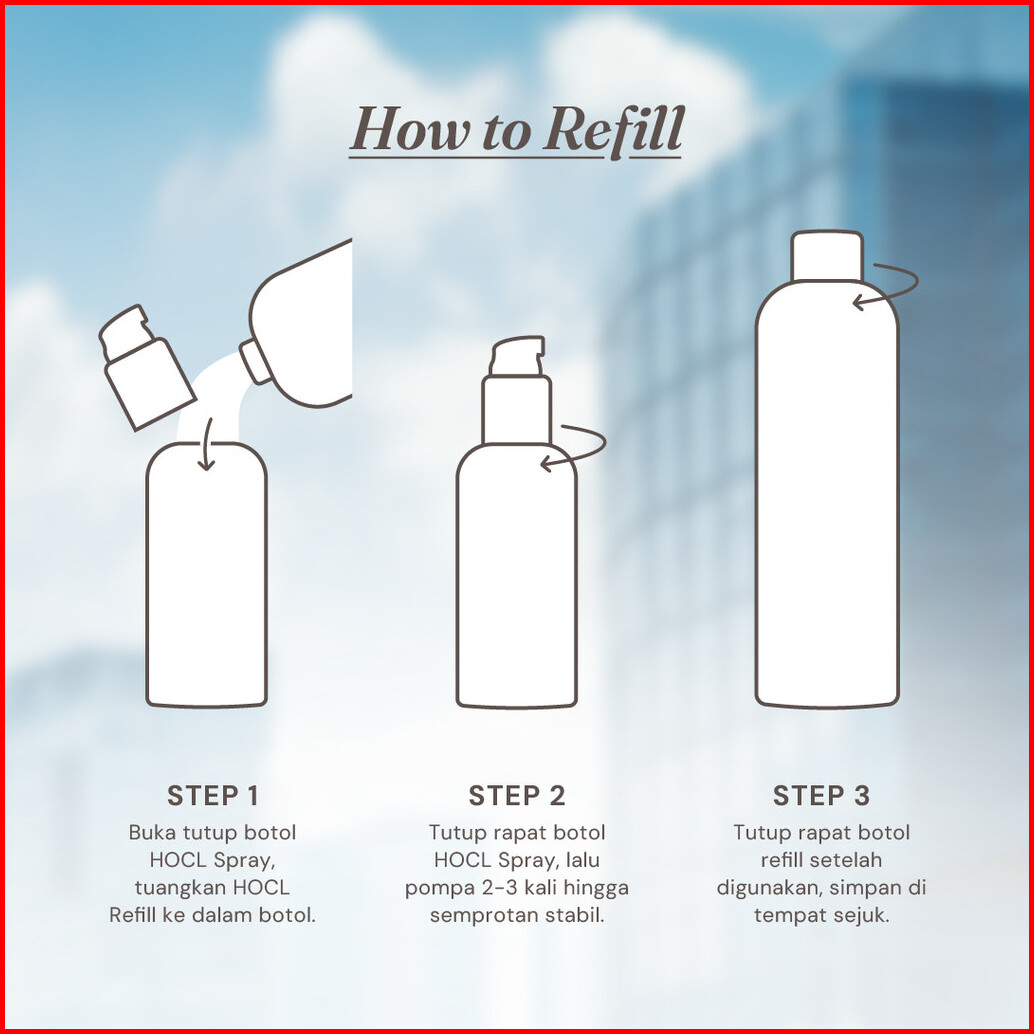 How to Refill

STEP 1
Buka tutup botol HOCL Spray, tuangkan HOCL Refill ke dalam botol.

STEP 2
Tutup rapat botol HOCL Spray, lalu pompa 2-3 kali hingga semprotan stabil.

STEP 3
Tutup rapat botol refill setelah digunakan, simpan di tempat sejuk.