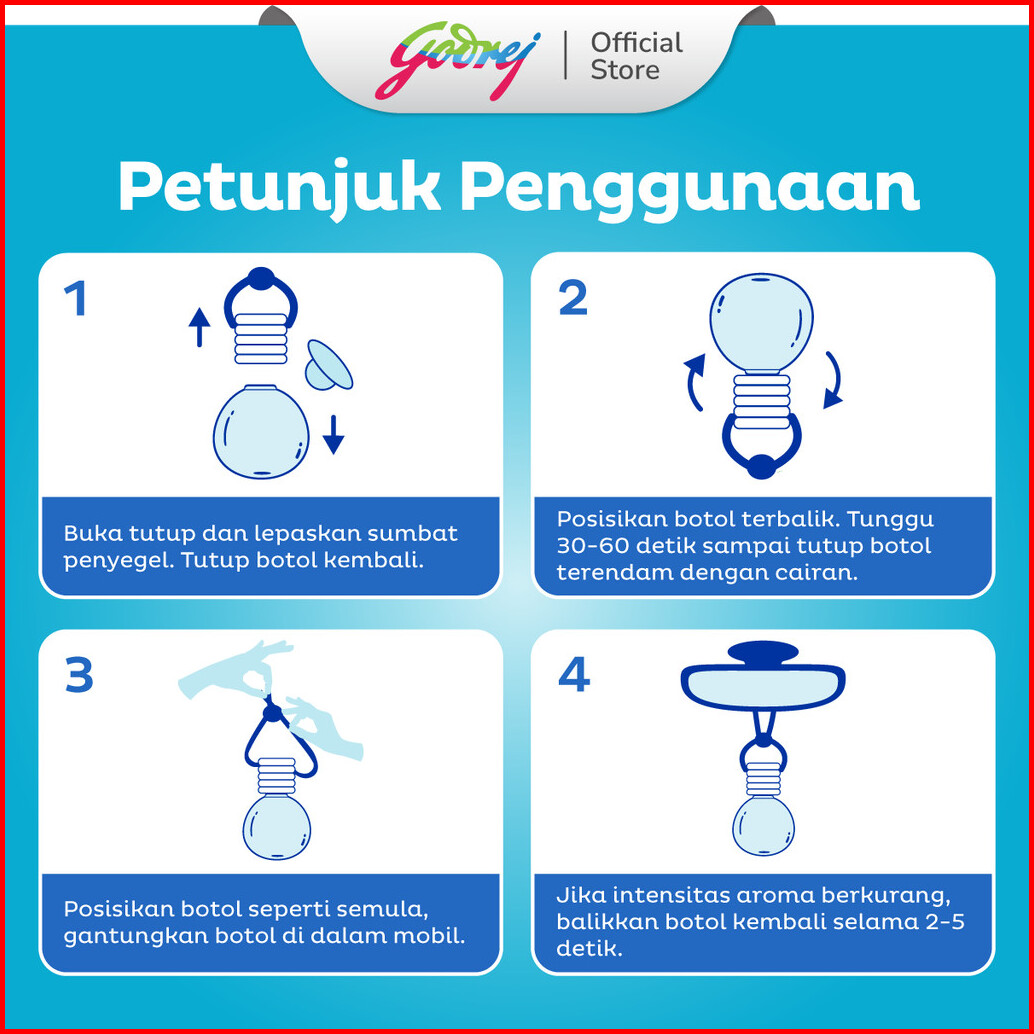 Godrej | Official Store

Petunjuk Penggunaan

1

Buka tutup dan lepaskan sumbat penyegel. Tutup botol kembali.

2

Posisikan botol terbalik. Tunggu 30-60 detik sampai tutup botol terendam dengan cairan.

3

Posisikan botol seperti semula, gantungkan botol di dalam mobil.

4

Jika intensitas aroma berkurang, balikkan botol kembali selama 2-5 detik.