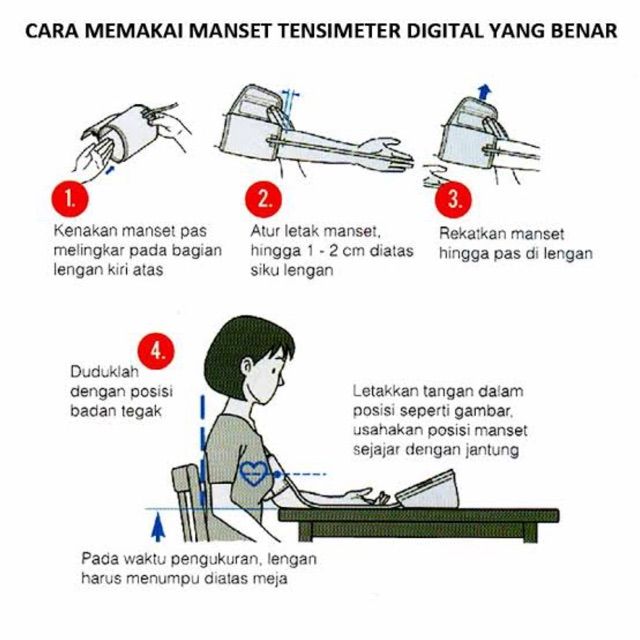 CARA MEMAKAI MANSET TENSIMETER DIGITAL YANG BENAR

1.
Kenakan manset pas melingkar pada bagian lengan kiri atas

2.
Atur letak manset, hingga 1 - 2 cm diatas siku lengan

3.
Rekatkan manset hingga pas di lengan

4.
Duduklah dengan posisi badan tegak

Letakkan tangan dalam posisi seperti gambar, usahakan posisi manset sejajar dengan jantung

Pada waktu pengukuran, lengan harus menumpu diatas meja