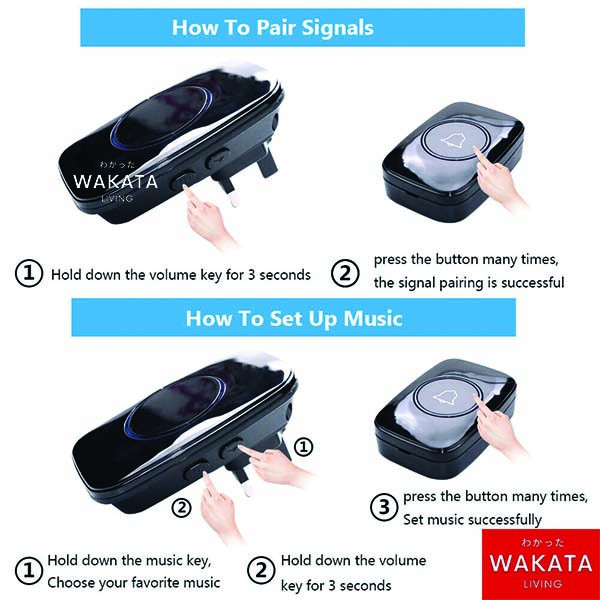 How To Pair Signals

わかった
WAKATA
LIVING

① Hold down the volume key for 3 seconds

② press the button many times, the signal pairing is successful

How To Set Up Music

①

②

③ press the button many times, Set music successfully

① Hold down the music key, Choose your favorite music

② Hold down the volume key for 3 seconds

わかった
WAKATA
LIVING