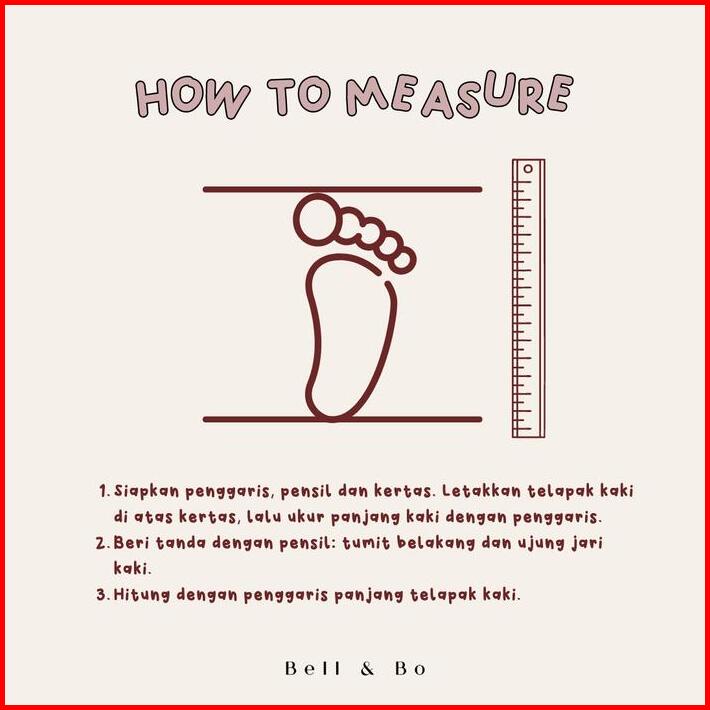 HOW TO MEASURE

1. Siapkan penggaris, pensil dan kertas. Letakkan telapak kaki di atas kertas, lalu ukur panjang kaki dengan penggaris.
2. Beri tanda dengan pensil: tumit belakang dan ujung jari kaki.
3. Hitung dengan penggaris panjang telapak kaki.

Bell & Bo