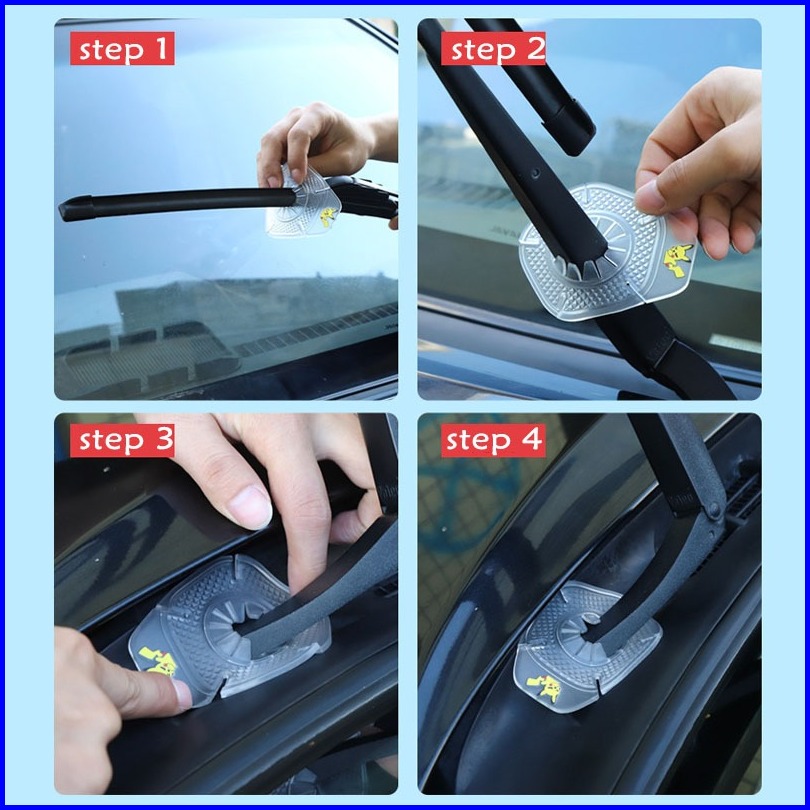 step 1

step 2

step 3

step 4