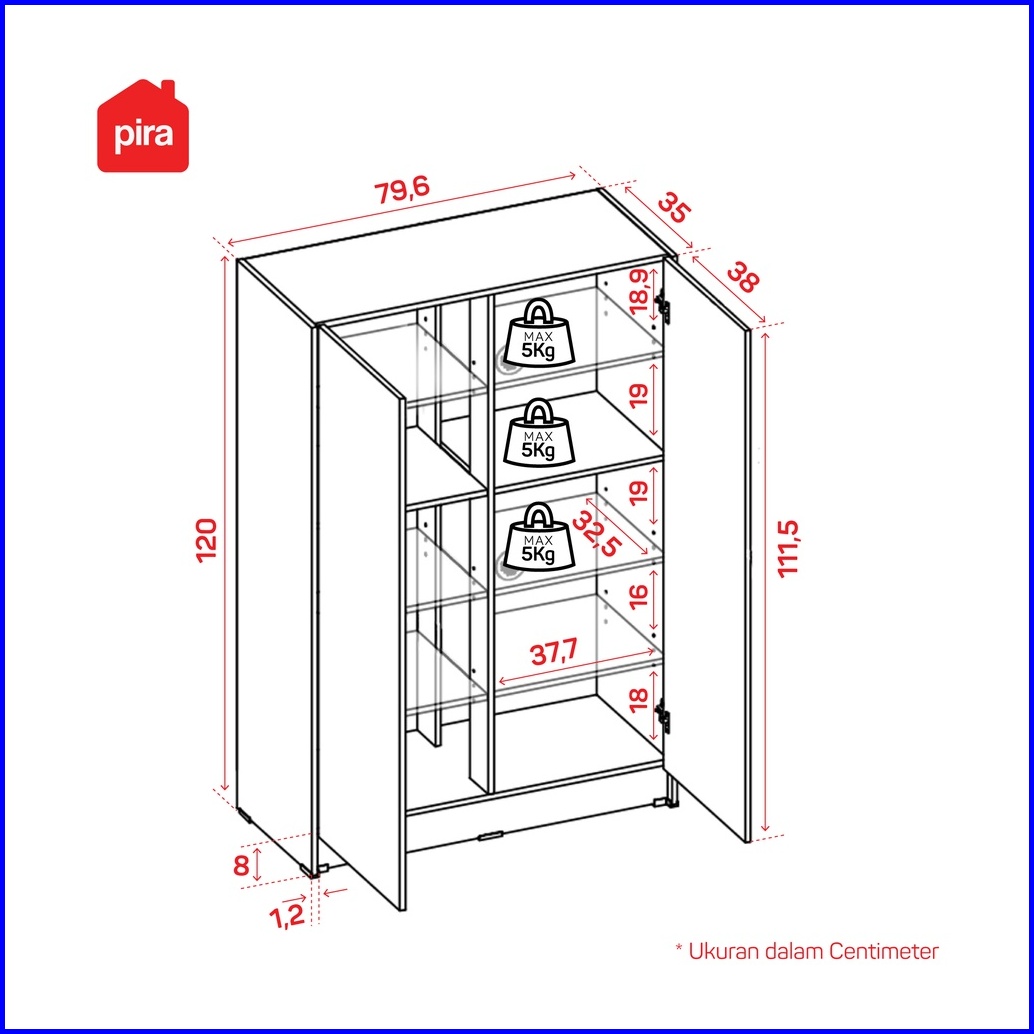 pira

79,6
35
38
120
111,5
18,9
MAX
5Kg
19
MAX
5Kg
19
MAX
5Kg
32,5
16
37,7
18
8
1,2

* Ukuran dalam Centimeter