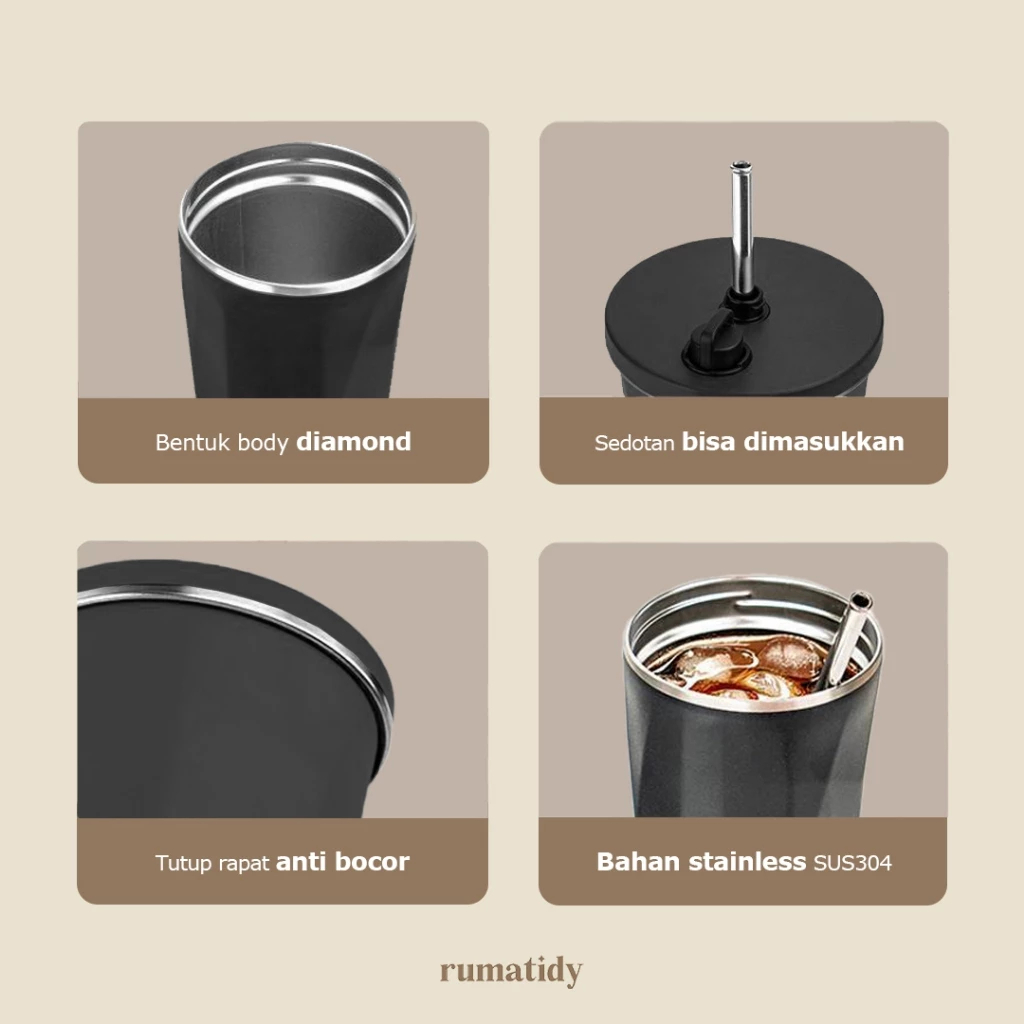 Bentuk body diamond

Sedotan bisa dimasukkan

Tutup rapat anti bocor

Bahan stainless SUS304

rumatidy