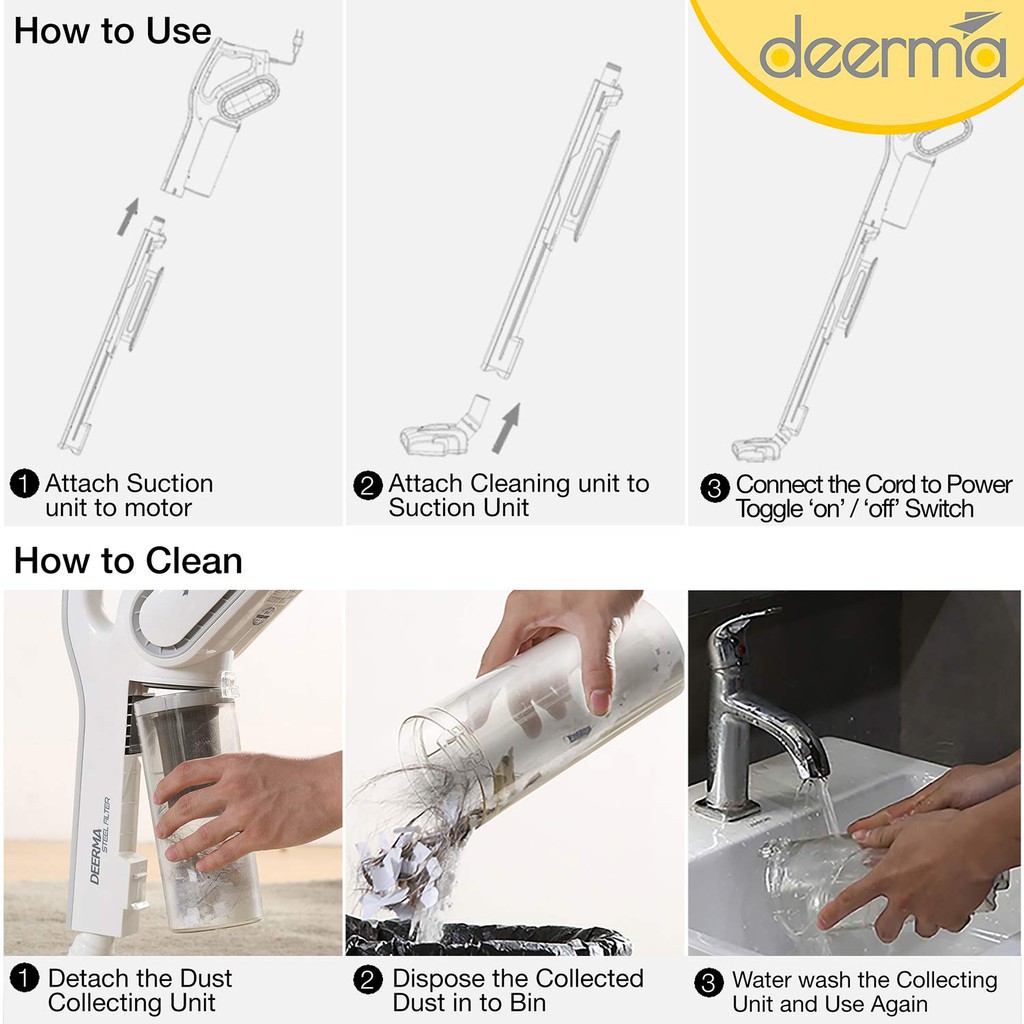 How to Use

deerma

1 Attach Suction unit to motor

2 Attach Cleaning unit to Suction Unit

3 Connect the Cord to Power Toggle 'on' / 'off' Switch

How to Clean

DEERMA STEEL FILTER

1 Detach the Dust Collecting Unit

2 Dispose the Collected Dust in to Bin

3 Water wash the Collecting Unit and Use Again