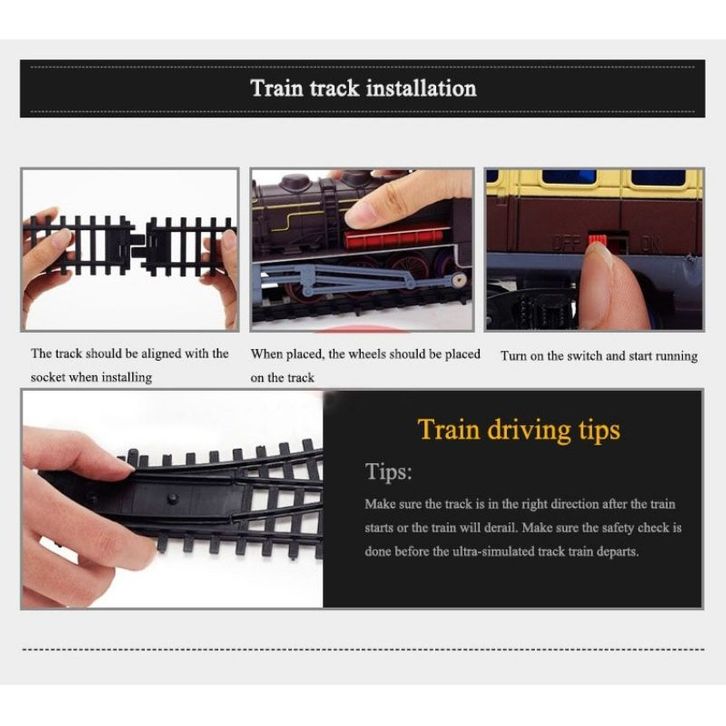 Train track installation

OFF ON

The track should be aligned with the socket when installing

When placed, the wheels should be placed on the track

Turn on the switch and start running

Train driving tips

Tips:

Make sure the track is in the right direction after the train starts or the train will derail. Make sure the safety check is done before the ultra-simulated track train departs.