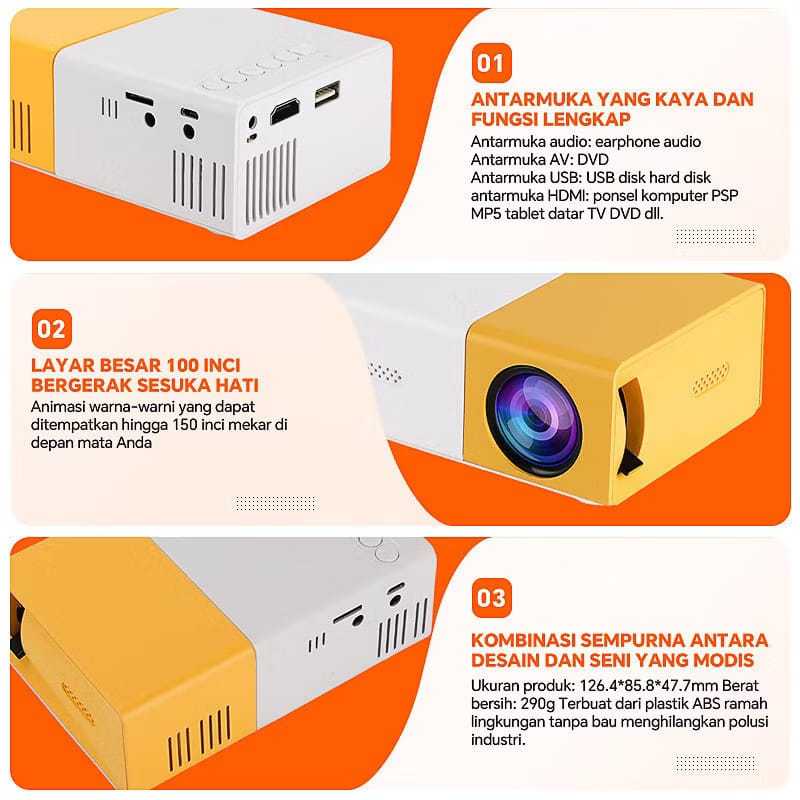 01

ANTARMUKA YANG KAYA DAN FUNGSI LENGKAP

Antarmuka audio: earphone audio
Antarmuka AV: DVD
Antarmuka USB: USB disk hard disk
antarmuka HDMI: ponsel komputer PSP MP5 tablet datar TV DVD dll.

02

LAYAR BESAR 100 INCI BERGERAK SESUKA HATI

Animasi warna-warni yang dapat ditempatkan hingga 150 inci mekar di depan mata Anda

03

KOMBINASI SEMPURNA ANTARA DESAIN DAN SENI YANG MODIS

Ukuran produk: 126.4*85.8*47.7mm Berat bersih: 290g Terbuat dari plastik ABS ramah lingkungan tanpa bau menghilangkan polusi industri.