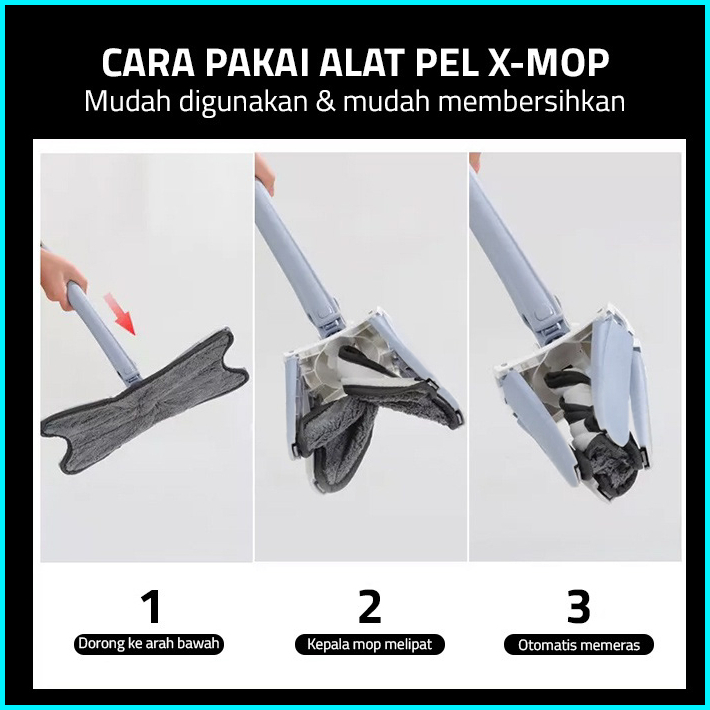 CARA PAKAI ALAT PEL X-MOP
Mudah digunakan & mudah membersihkan

1
Dorong ke arah bawah

2
Kepala mop melipat

3
Otomatis memeras