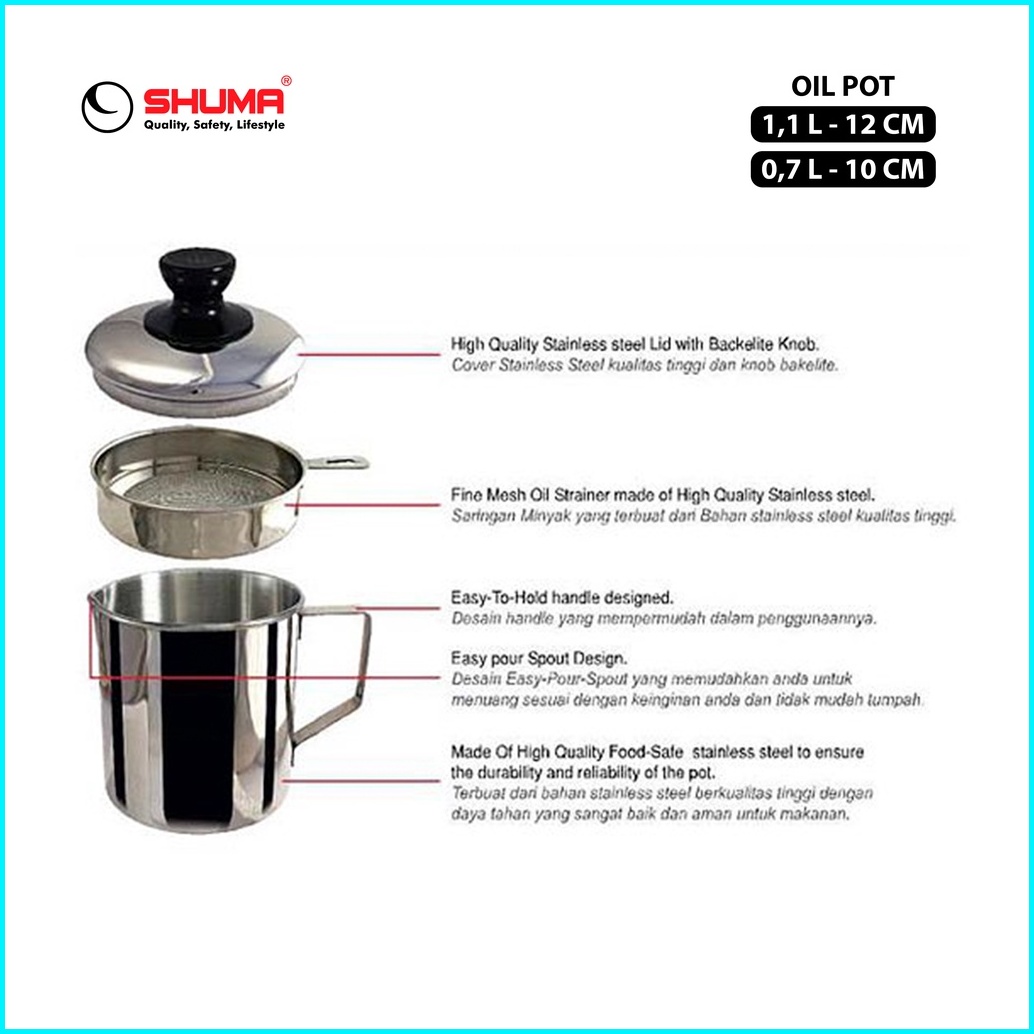 SHUMA®
Quality, Safety, Lifestyle

OIL POT
1,1 L - 12 CM
0,7 L - 10 CM

High Quality Stainless steel Lid with Backelite Knob.
Cover Stainless Steel kualitas tinggi dan knob bakelite.

Fine Mesh Oil Strainer made of High Quality Stainless steel.
Saringan Minyak yang terbuat dari Bahan stainless steel kualitas tinggi.

Easy-To-Hold handle designed.
Desain handle yang mempermudah dalam penggunaannya.

Easy pour Spout Design.
Desain Easy-Pour-Spout yang memudahkan anda untuk menuang sesuai dengan keinginan anda dan tidak mudah tumpah.

Made Of High Quality Food-Safe stainless steel to ensure the durability and reliability of the pot.
Terbuat dari bahan stainless steel berkualitas tinggi dengan daya tahan yang sangat baik dan aman untuk makanan.