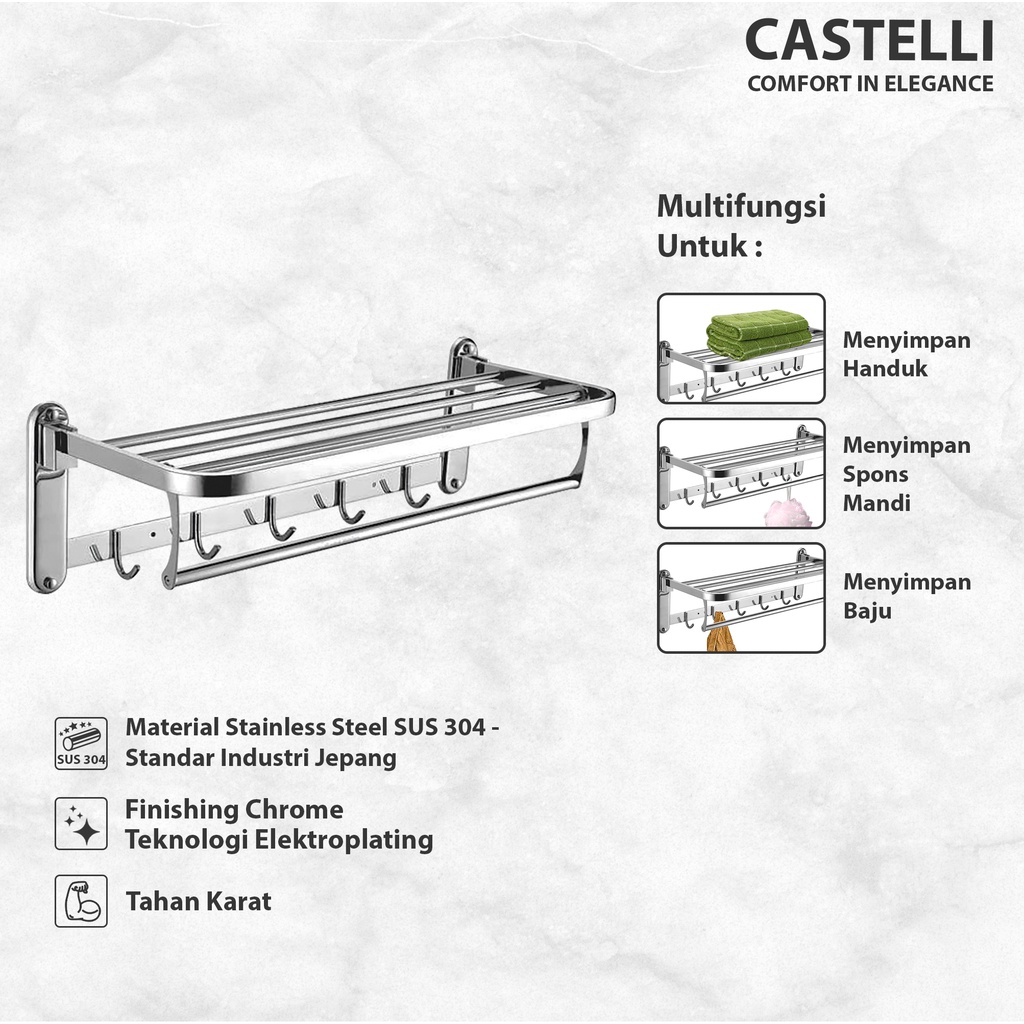 CASTELLI
COMFORT IN ELEGANCE

Multifungsi Untuk :

Menyimpan Handuk

Menyimpan Spons Mandi

Menyimpan Baju

SUS 304

Material Stainless Steel SUS 304 - Standar Industri Jepang

Finishing Chrome Teknologi Elektroplating

Tahan Karat