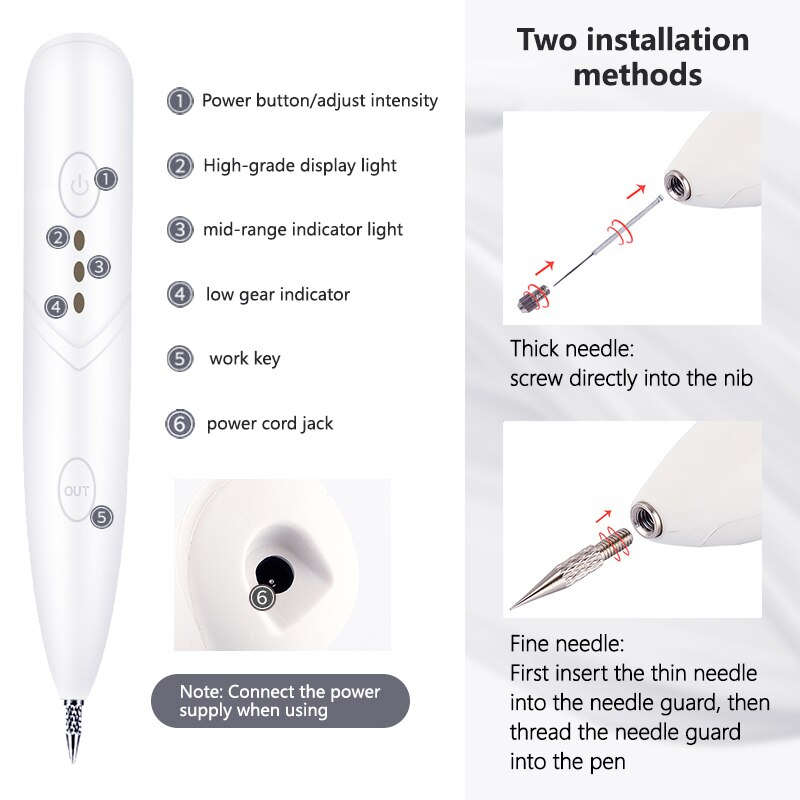 1
2
3
4
OUT
5

1 Power button/adjust intensity

2 High-grade display light

3 mid-range indicator light

4 low gear indicator

5 work key

6 power cord jack

6

Note: Connect the power supply when using

Two installation methods

Thick needle:
screw directly into the nib

Fine needle:
First insert the thin needle into the needle guard, then thread the needle guard into the pen