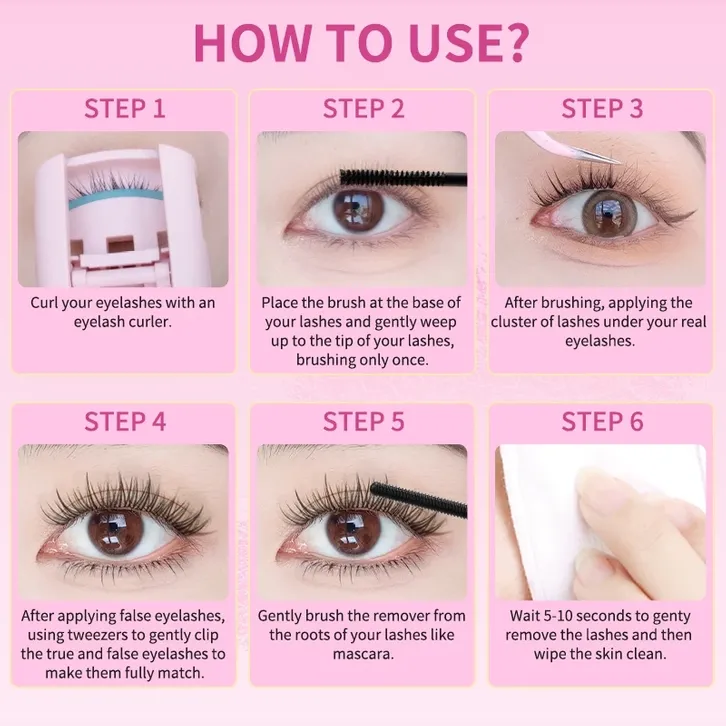 HOW TO USE?

STEP 1

Curl your eyelashes with an eyelash curler.

STEP 2

Place the brush at the base of your lashes and gently weep up to the tip of your lashes, brushing only once.

STEP 3

After brushing, applying the cluster of lashes under your real eyelashes.

STEP 4

After applying false eyelashes, using tweezers to gently clip the true and false eyelashes to make them fully match.

STEP 5

Gently brush the remover from the roots of your lashes like mascara.

STEP 6

Wait 5-10 seconds to genty remove the lashes and then wipe the skin clean.