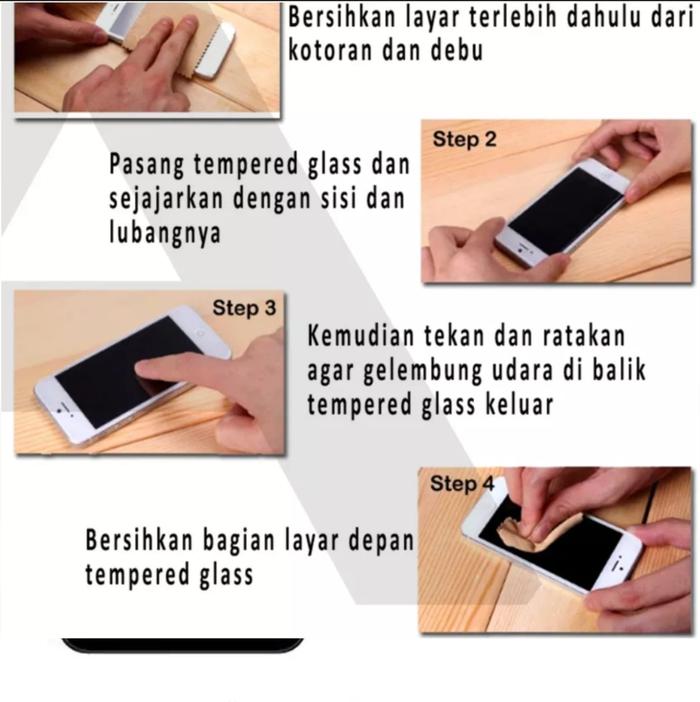 Bersihkan layar terlebih dahulu dari kotoran dan debu

Step 2

Pasang tempered glass dan sejajarkan dengan sisi dan lubangnya

Step 3

Kemudian tekan dan ratakan agar gelembung udara di balik tempered glass keluar

Step 4

Bersihkan bagian layar depan tempered glass