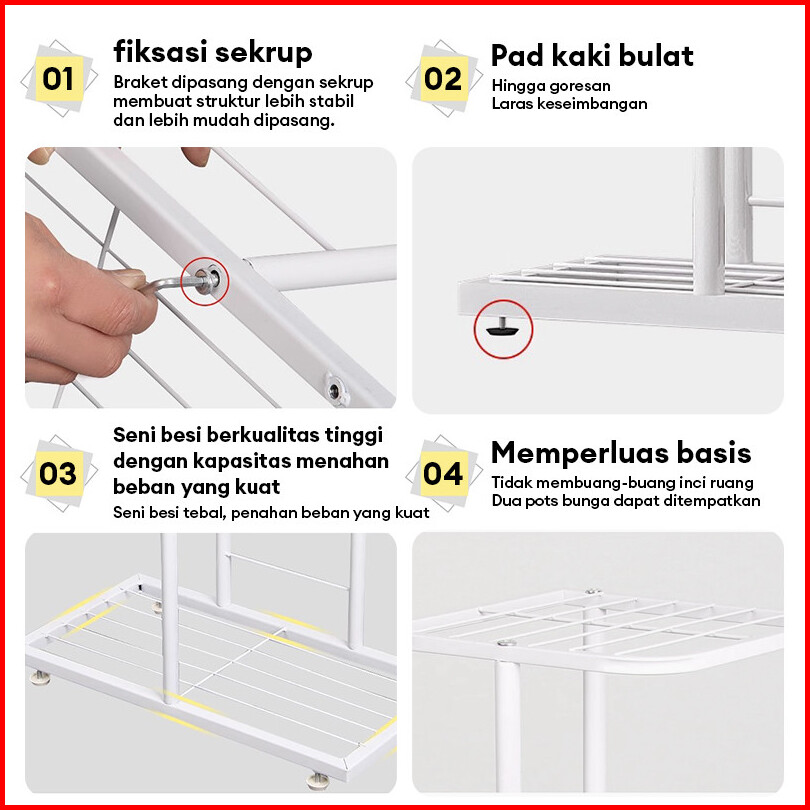 01

fiksasi sekrup

Braket dipasang dengan sekrup membuat struktur lebih stabil dan lebih mudah dipasang.

02

Pad kaki bulat

Hingga goresan
Laras keseimbangan

03

Seni besi berkualitas tinggi dengan kapasitas menahan beban yang kuat

Seni besi tebal, penahan beban yang kuat

04

Memperluas basis

Tidak membuang-buang inci ruang
Dua pots bunga dapat ditempatkan