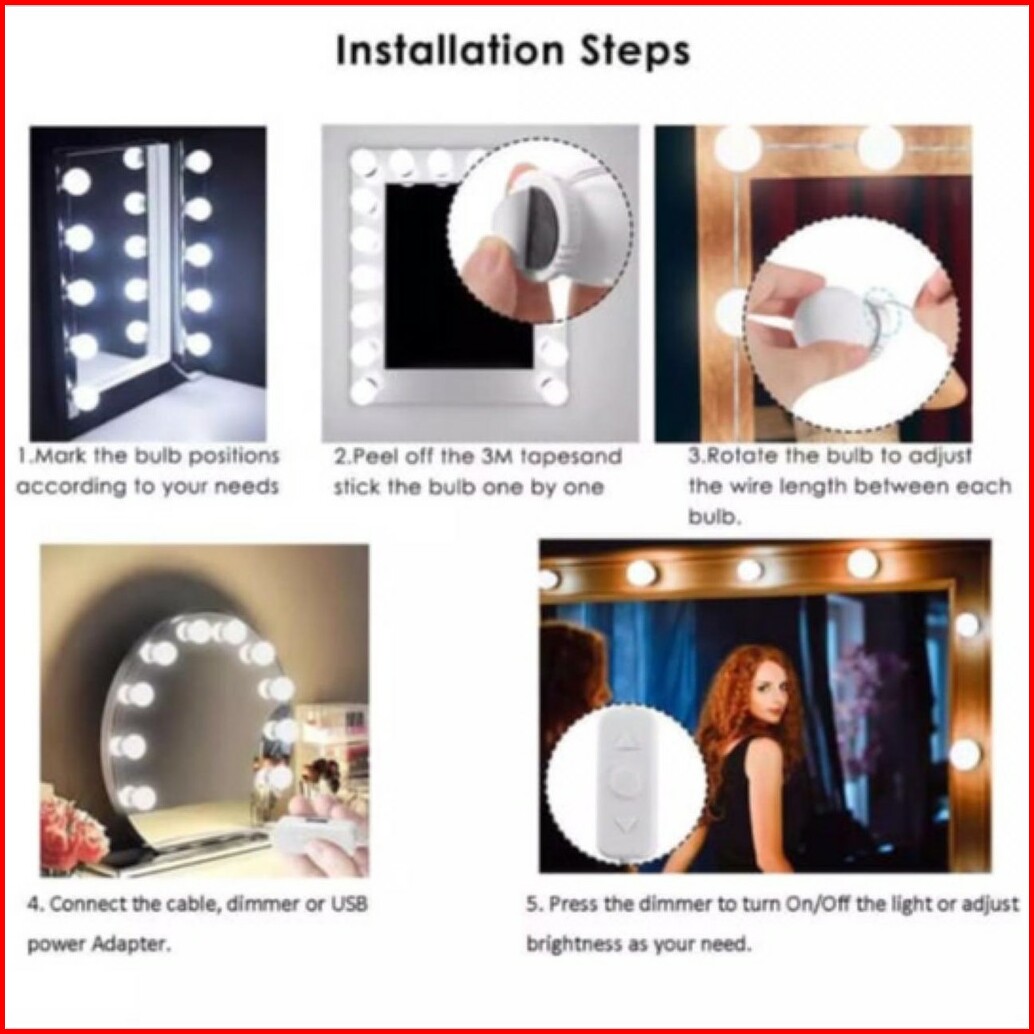 Installation Steps

1.Mark the bulb positions according to your needs

2.Peel off the 3M tapesand stick the bulb one by one

3.Rotate the bulb to adjust the wire length between each bulb.

4. Connect the cable, dimmer or USB power Adapter.

5. Press the dimmer to turn On/Off the light or adjust brightness as your need.