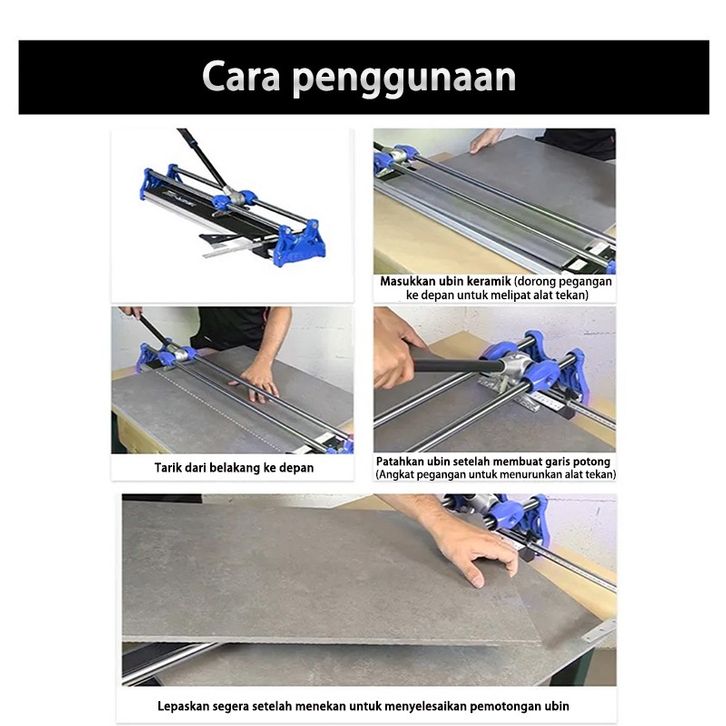 Cara penggunaan

Masukkan ubin keramik (dorong pegangan ke depan untuk melipat alat tekan)

Tarik dari belakang ke depan

Patahkan ubin setelah membuat garis potong (Angkat pegangan untuk menurunkan alat tekan)

Lepaskan segera setelah menekan untuk menyelesaikan pemotongan ubin