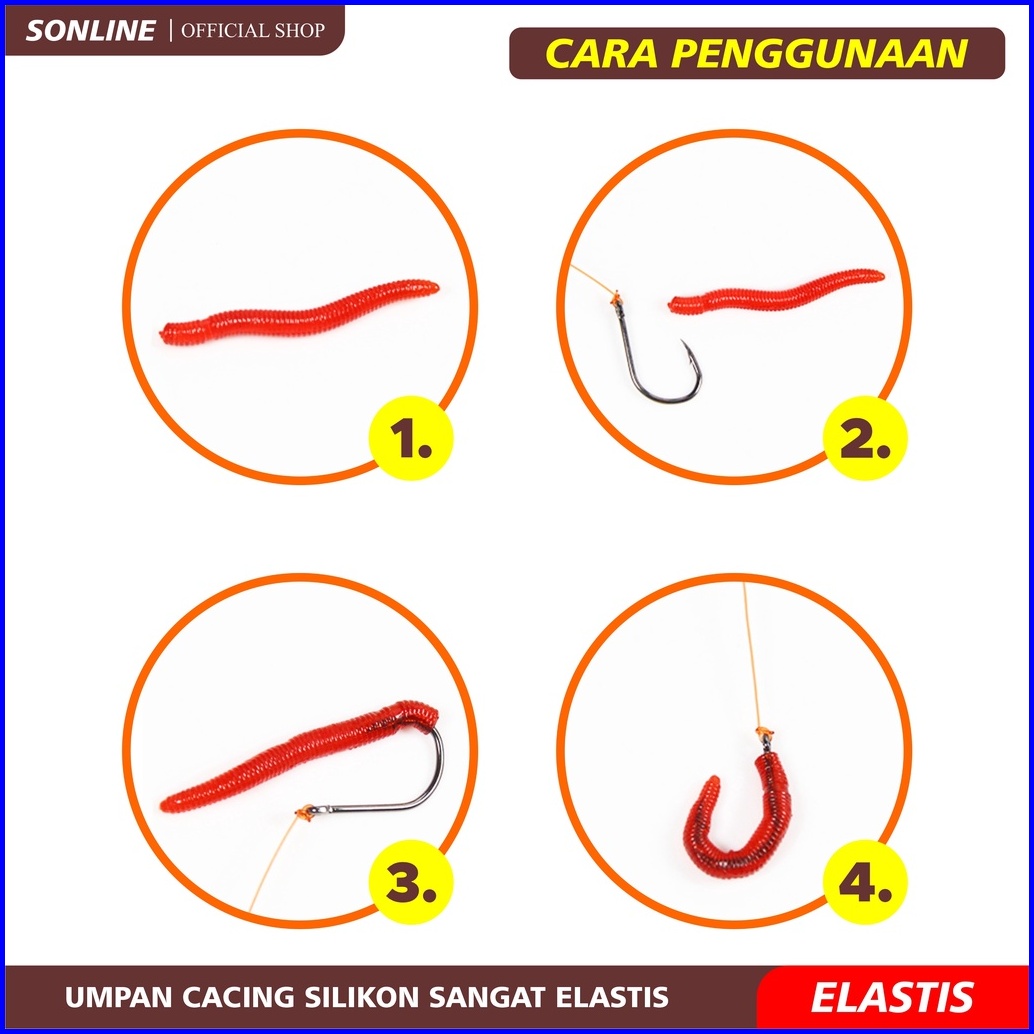 SONLINE | OFFICIAL SHOP

CARA PENGGUNAAN

1.

2.

3.

4.

UMPAN CACING SILIKON SANGAT ELASTIS

ELASTIS