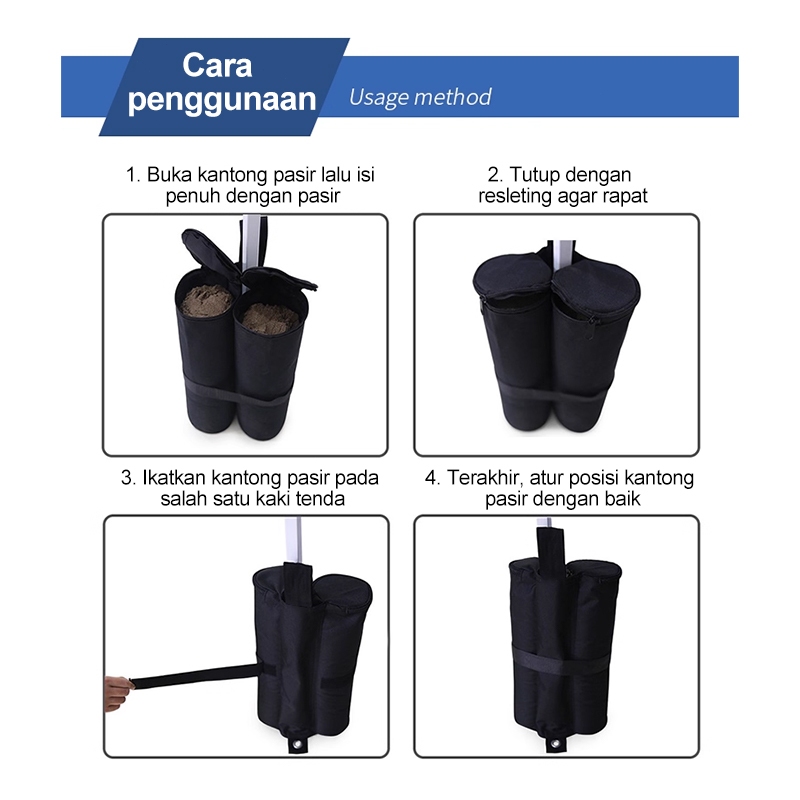 Cara penggunaan

Usage method

1. Buka kantong pasir lalu isi penuh dengan pasir

2. Tutup dengan resleting agar rapat

3. Ikatkan kantong pasir pada salah satu kaki tenda

4. Terakhir, atur posisi kantong pasir dengan baik