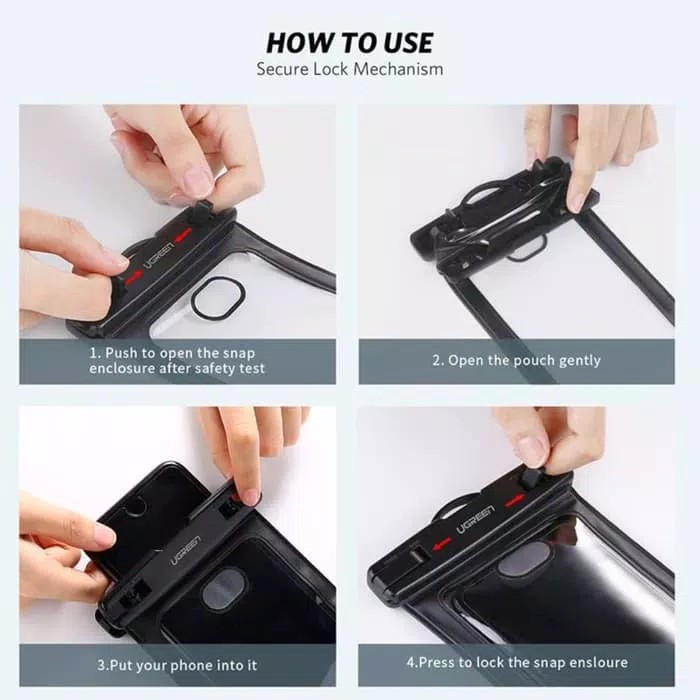 HOW TO USE
Secure Lock Mechanism

UGREEN

1. Push to open the snap enclosure after safety test

2. Open the pouch gently

UGREEN

3.Put your phone into it

UGREEN

4.Press to lock the snap ensloure