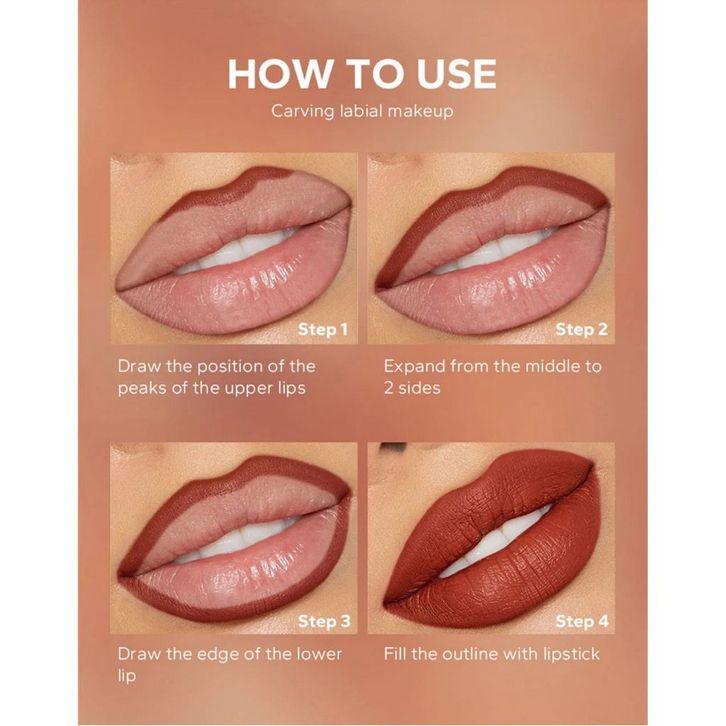 HOW TO USE
Carving labial makeup

Step 1
Draw the position of the peaks of the upper lips

Step 2
Expand from the middle to 2 sides

Step 3
Draw the edge of the lower lip

Step 4
Fill the outline with lipstick