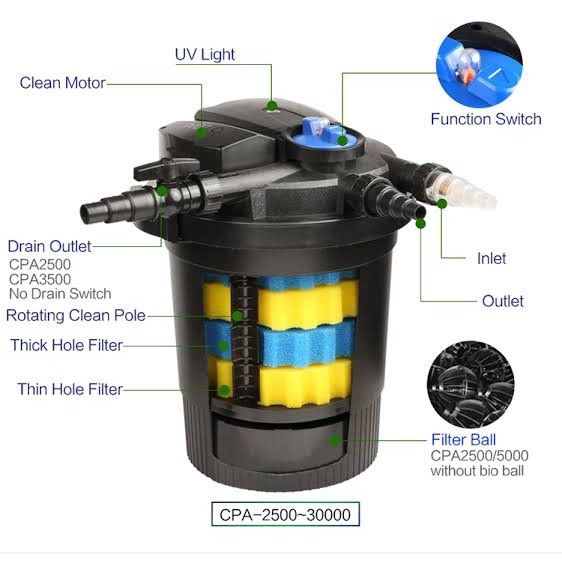 UV Light

Clean Motor

Function Switch

Drain Outlet
CPA2500
CPA3500
No Drain Switch

Inlet

Outlet

Rotating Clean Pole

Thick Hole Filter

Thin Hole Filter

Filter Ball
CPA2500/5000
without bio ball

CPA-2500~30000