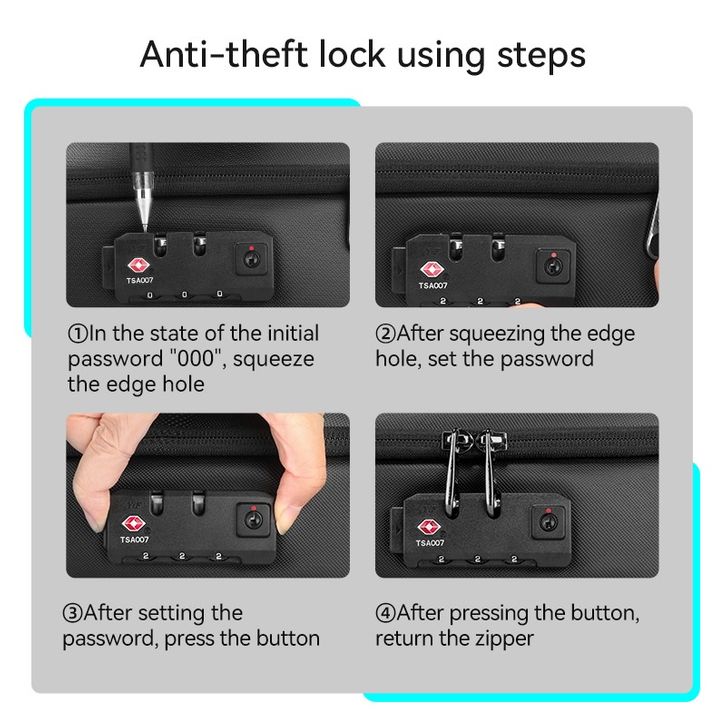 Anti-theft lock using steps

TSA007
0 0 0

①In the state of the initial password "000", squeeze the edge hole

TSA007
2 2 2

②After squeezing the edge hole, set the password

TSA007
2 2 2

③After setting the password, press the button

TSA007
2 2 2

④After pressing the button, return the zipper