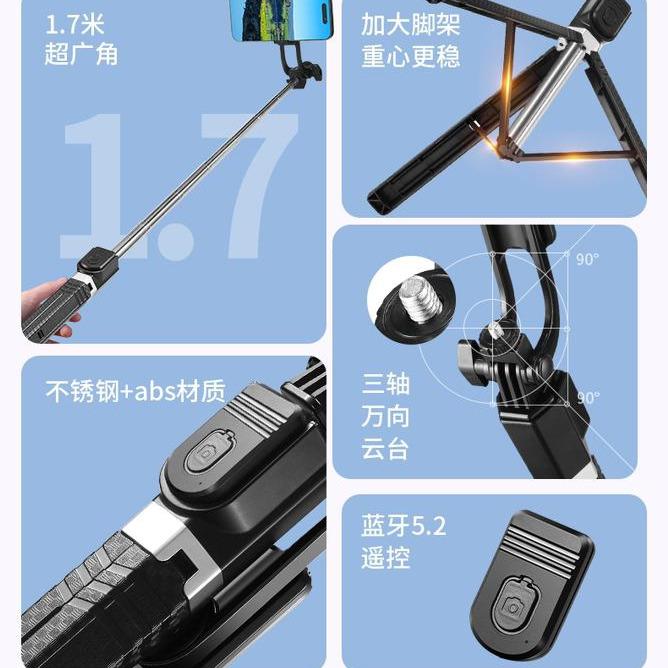 1.7米
超广角

1.7

加大脚架
重心更稳

90°

90°

三轴
万向
云台

不锈钢+abs材质

蓝牙5.2
遥控