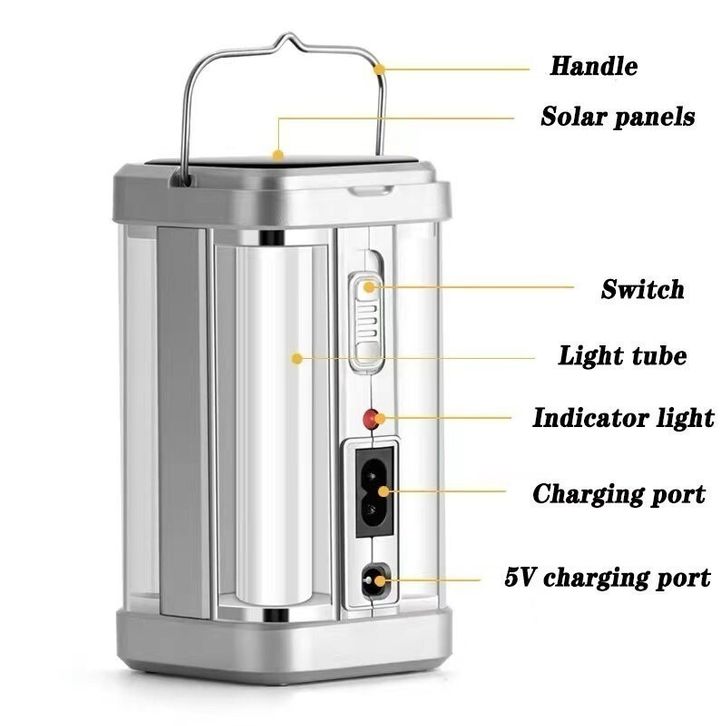 Handle
Solar panels
Switch
Light tube
Indicator light
Charging port
5V charging port