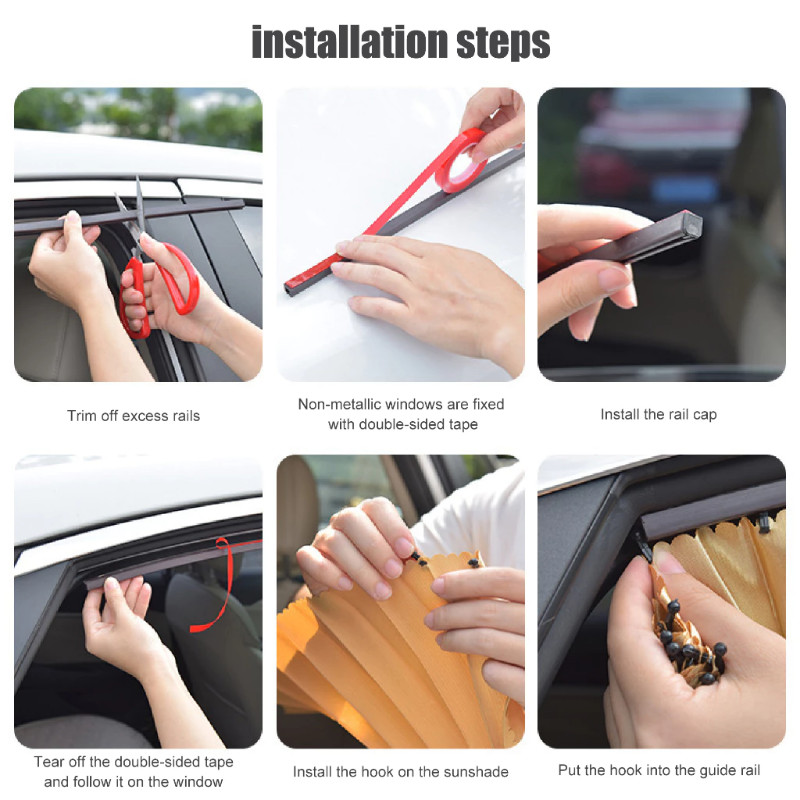 installation steps

Trim off excess rails

Non-metallic windows are fixed with double-sided tape

Install the rail cap

Tear off the double-sided tape and follow it on the window

Install the hook on the sunshade

Put the hook into the guide rail