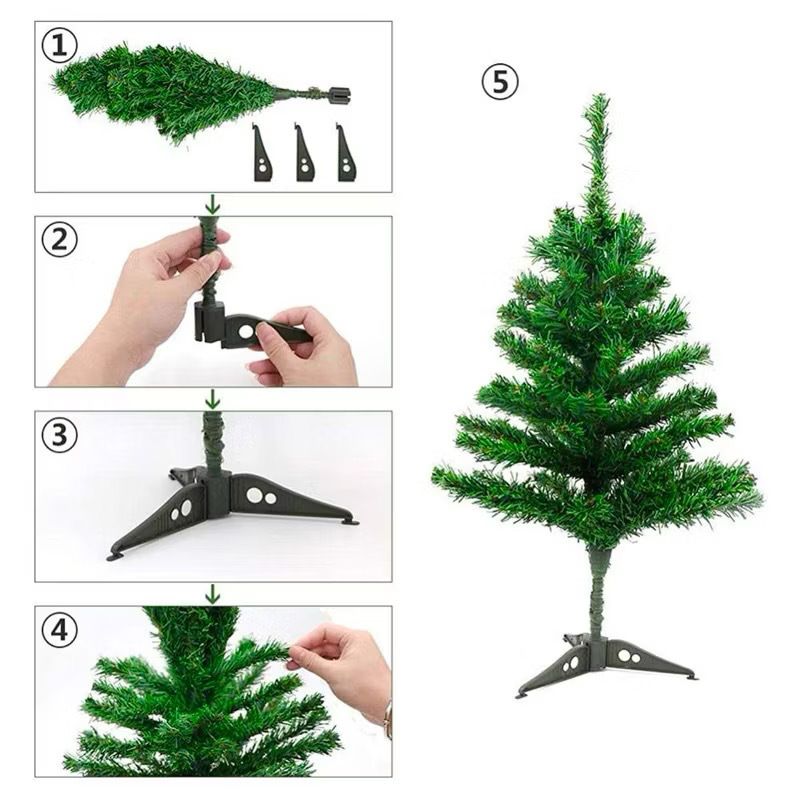 ①
②
③
④
⑤